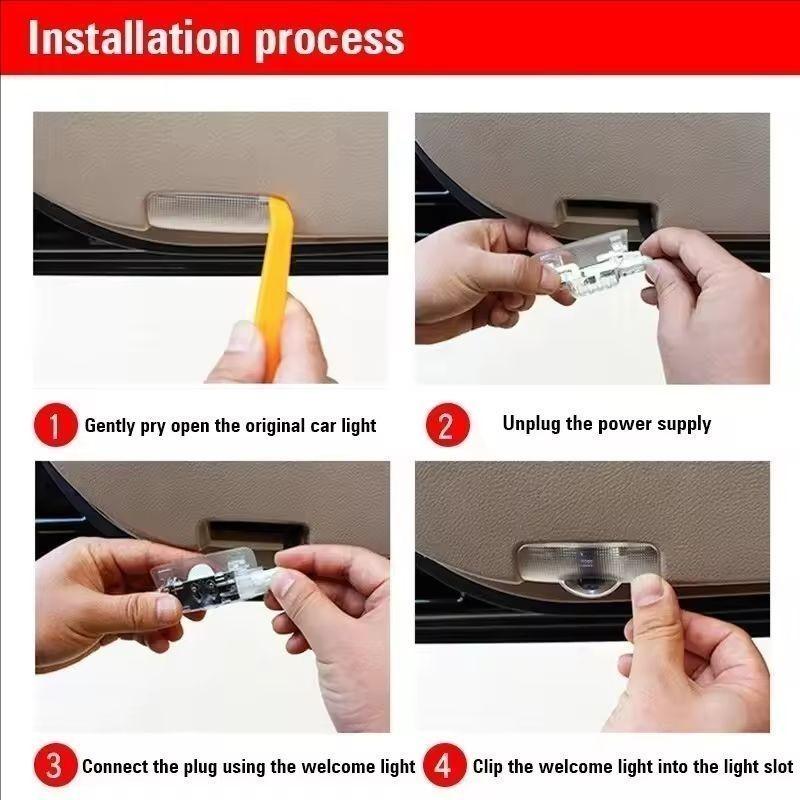 Installation process

1 Gently pry open the original car light

2 Unplug the power supply

3 Connect the plug using the welcome light

4 Clip the welcome light into the light slot