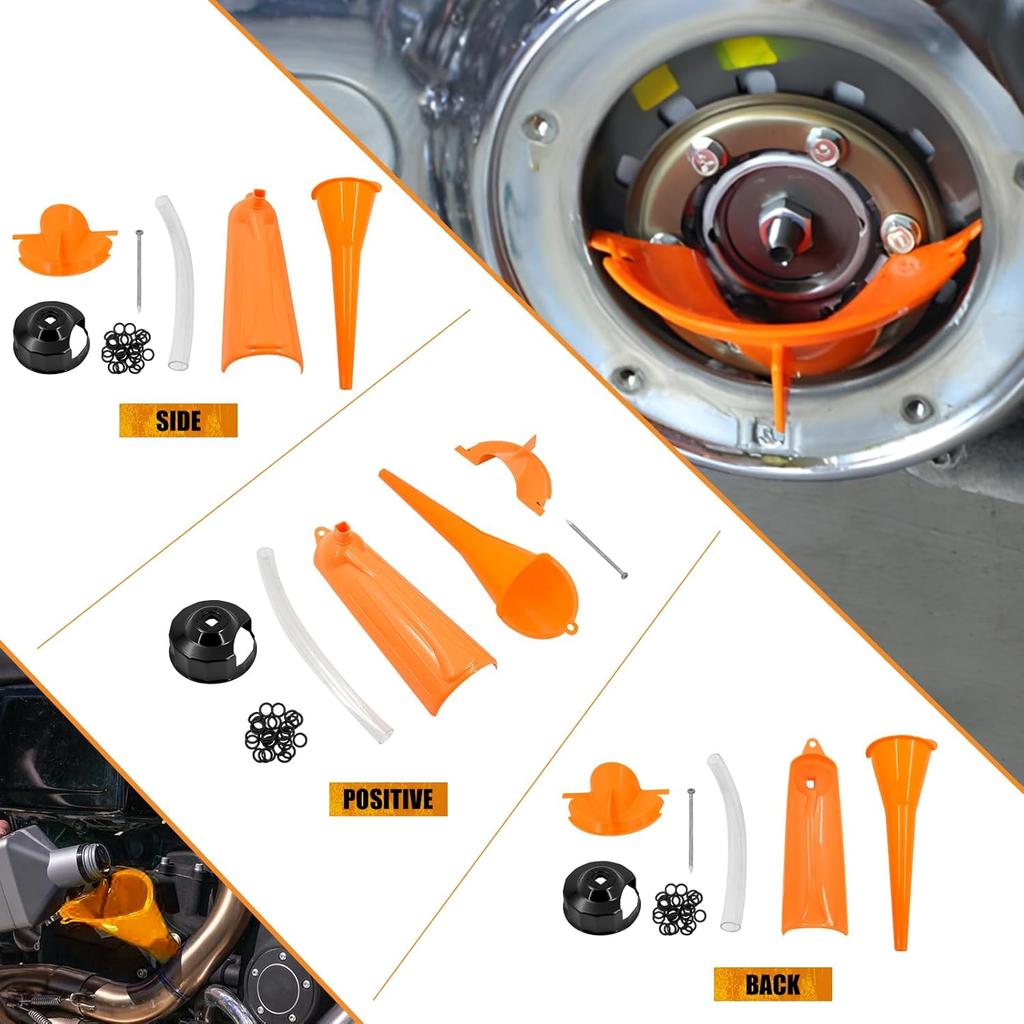 SIDE

POSITIVE

BACK