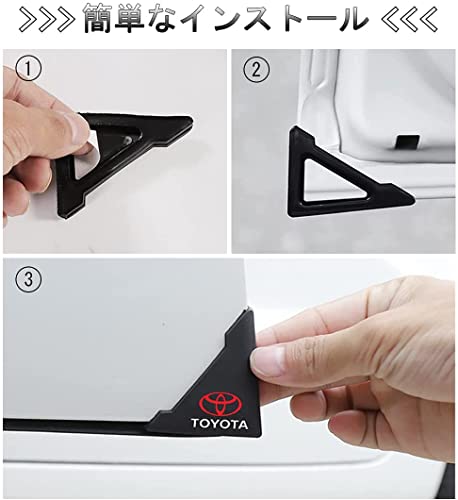 >>> 簡単なインストール <<<

①

②

③

TOYOTA