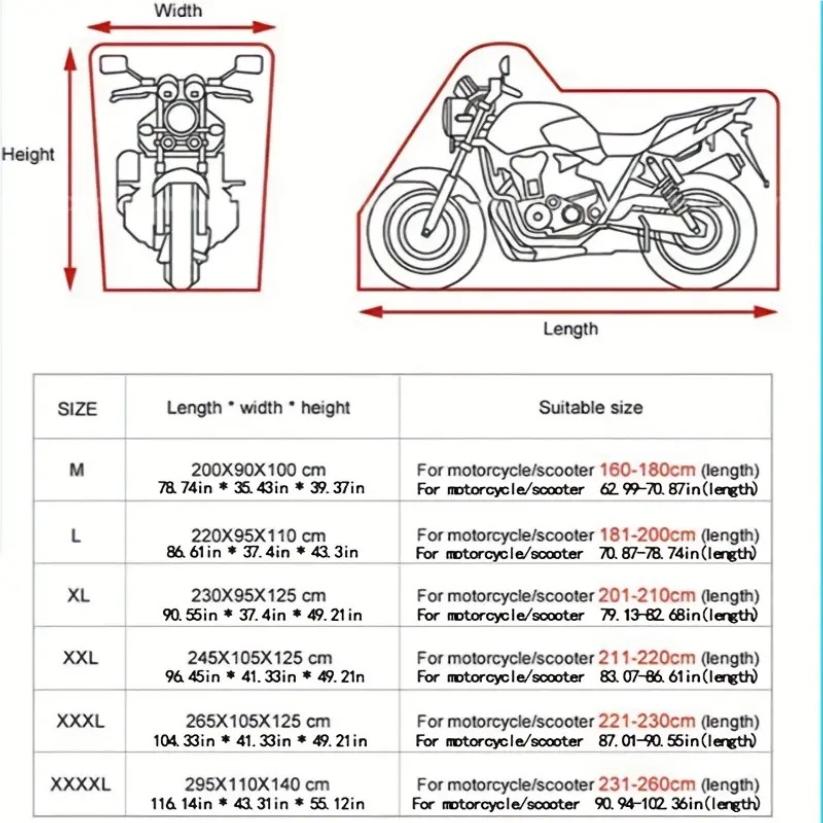 Width

Height

Length

| SIZE | Length * width * height | Suitable size |
|---|---|---|
| M | 200X90X100 cm 78.74in * 35.43in * 39.37in | For motorcycle/scooter 160-180cm (length) For motorcycle/scooter 62.99-70.87in(length) |
| L | 220X95X110 cm 86.61in * 37.4in * 43.3in | For motorcycle/scooter 181-200cm (length) For motorcycle/scooter 70.87-78.74in(length) |
| XL | 230X95X125 cm 90.55in * 37.4in * 49.21in | For motorcycle/scooter 201-210cm (length) For motorcycle/scooter 79.13-82.68in(length) |
| XXL | 245X105X125 cm 96.45in * 41.33in * 49.21in | For motorcycle/scooter 211-220cm (length) For motorcycle/scooter 83.07-86.61in(length) |
| XXXL | 265X105X125 cm 104.33in * 41.33in * 49.21in | For motorcycle/scooter 221-230cm (length) For motorcycle/scooter 87.01-90.55in(length) |
| XXXXL | 295X110X140 cm 116.14in * 43.31in * 55.12in | For motorcycle/scooter 231-260cm (length) For motorcycle/scooter 90.94-102.36in(length) |