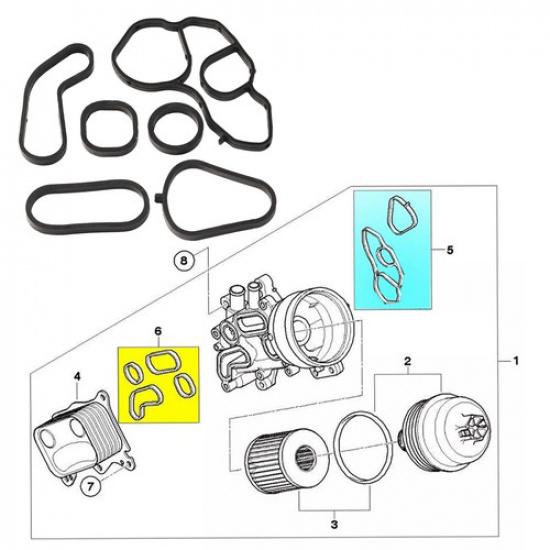 8
5
6
4
2
1
7
3