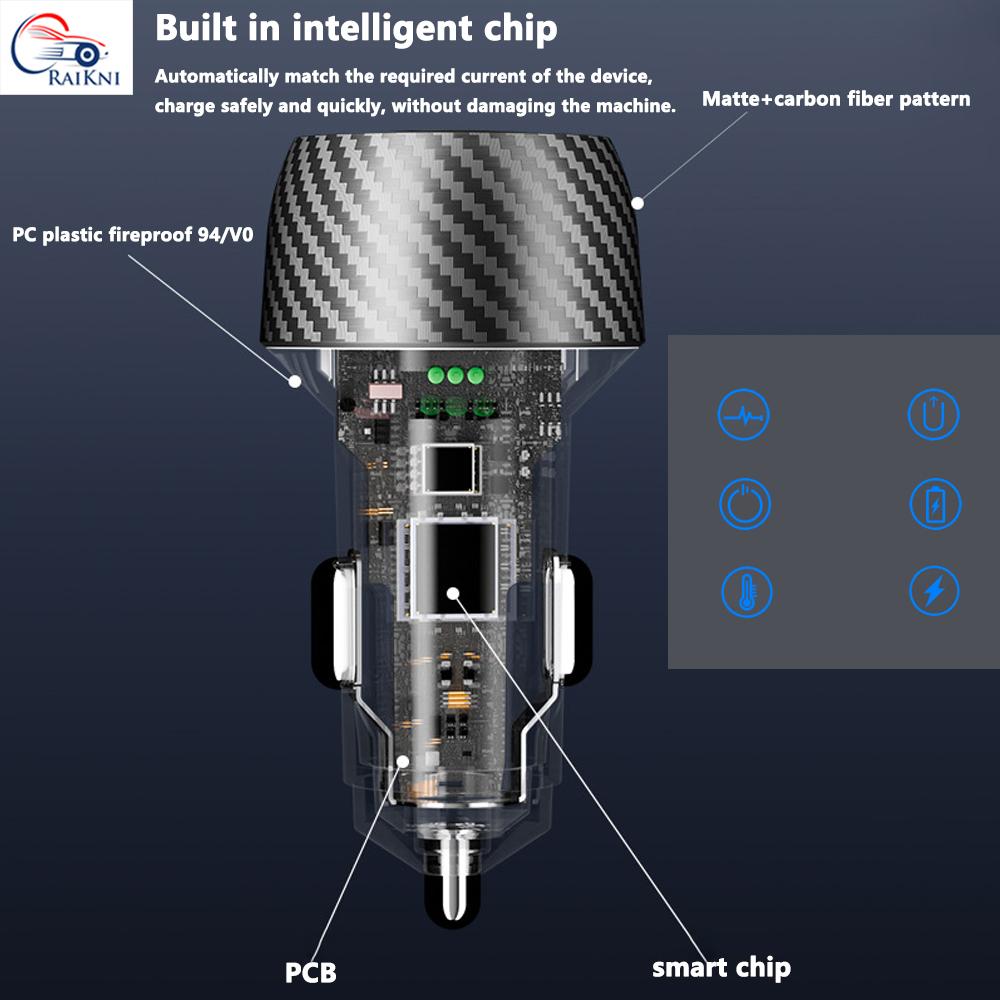 RAIKNI

Built in intelligent chip

Automatically match the required current of the device, charge safely and quickly, without damaging the machine.

Matte+carbon fiber pattern

PC plastic fireproof 94/V0

PCB

smart chip