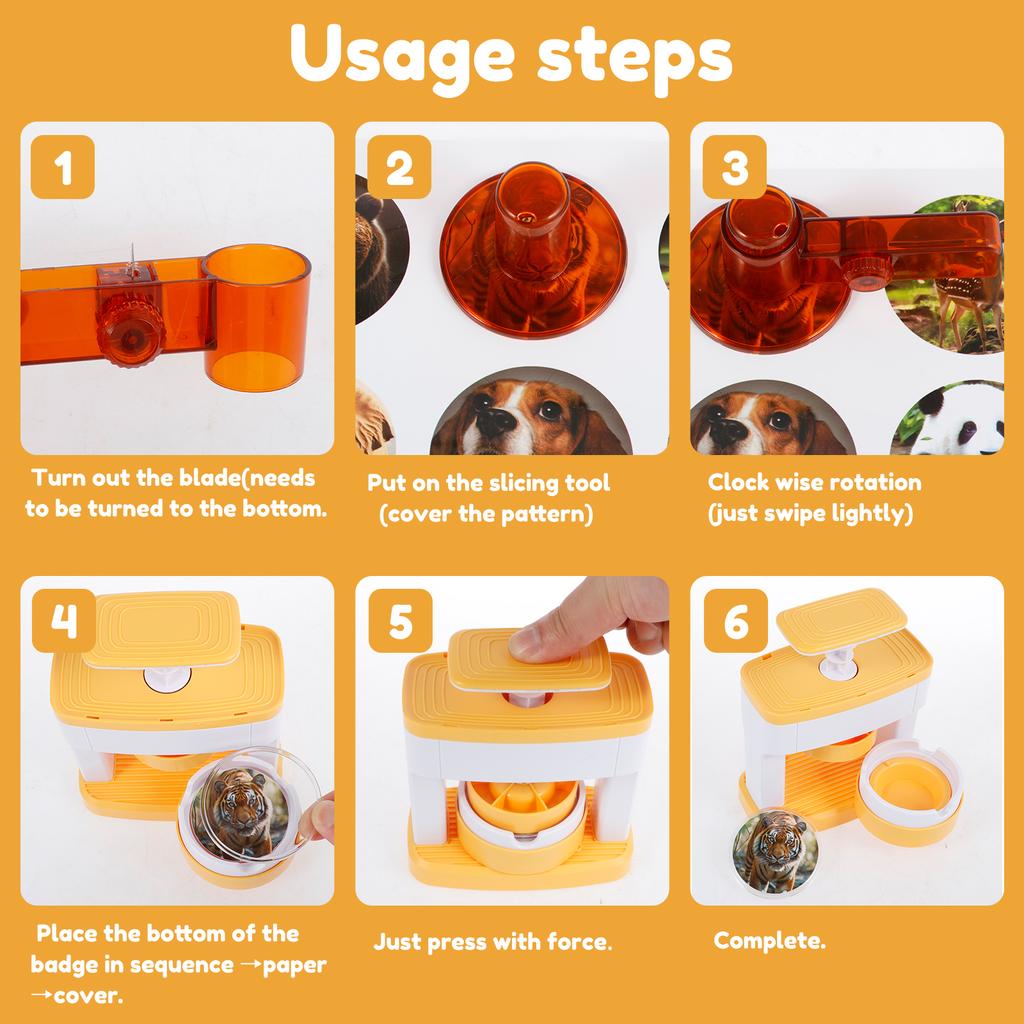 Usage steps

1

Turn out the blade(needs to be turned to the bottom.

2

Put on the slicing tool (cover the pattern)

3

Clock wise rotation (just swipe lightly)

4

Place the bottom of the badge in sequence →paper →cover.

5

Just press with force.

6

Complete.