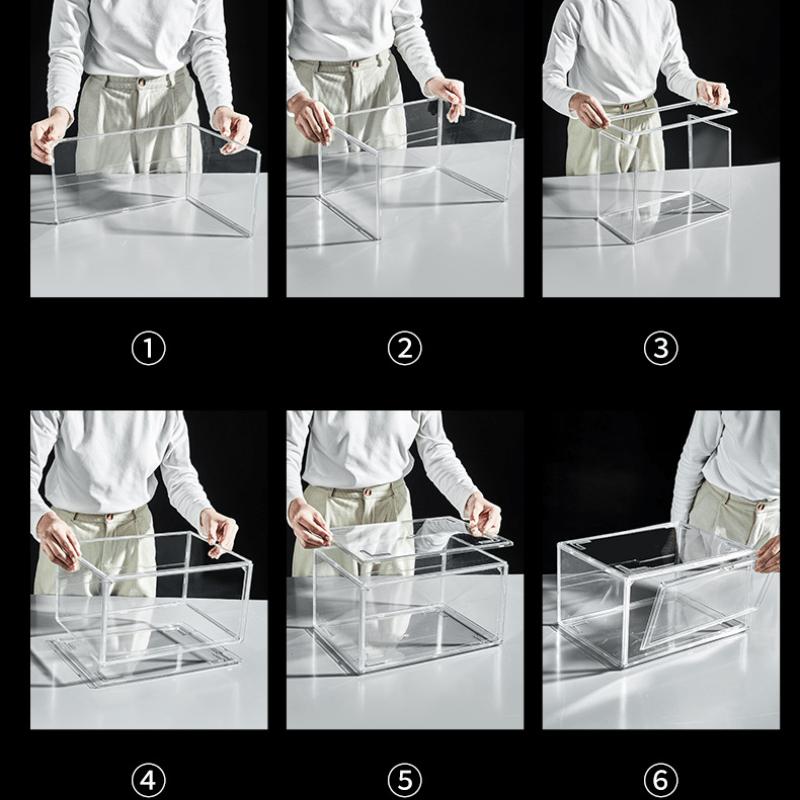 ①

②

③

④

⑤

⑥