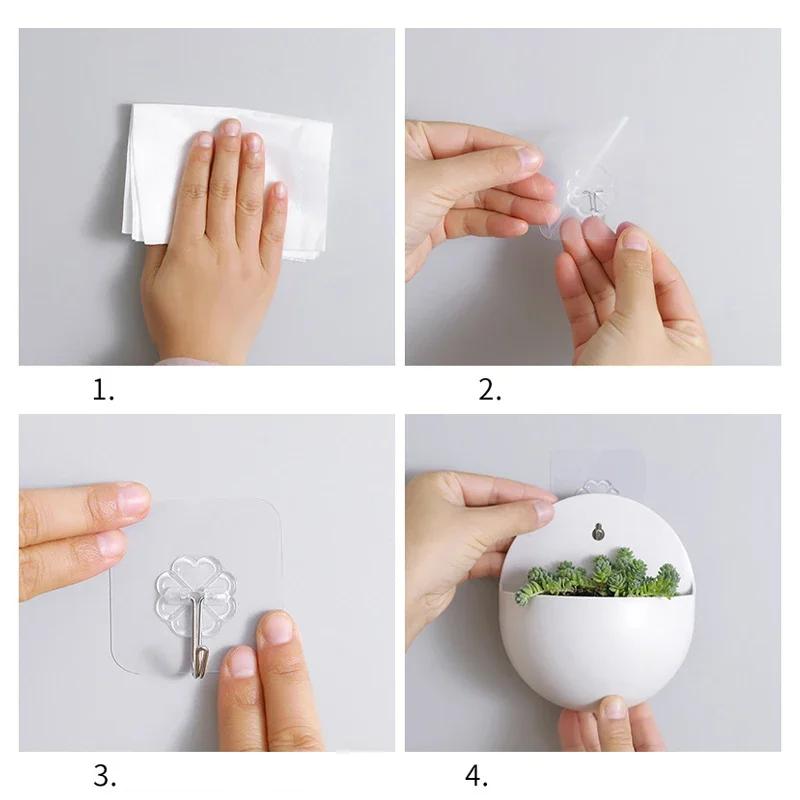 1.

2.

3.

4.