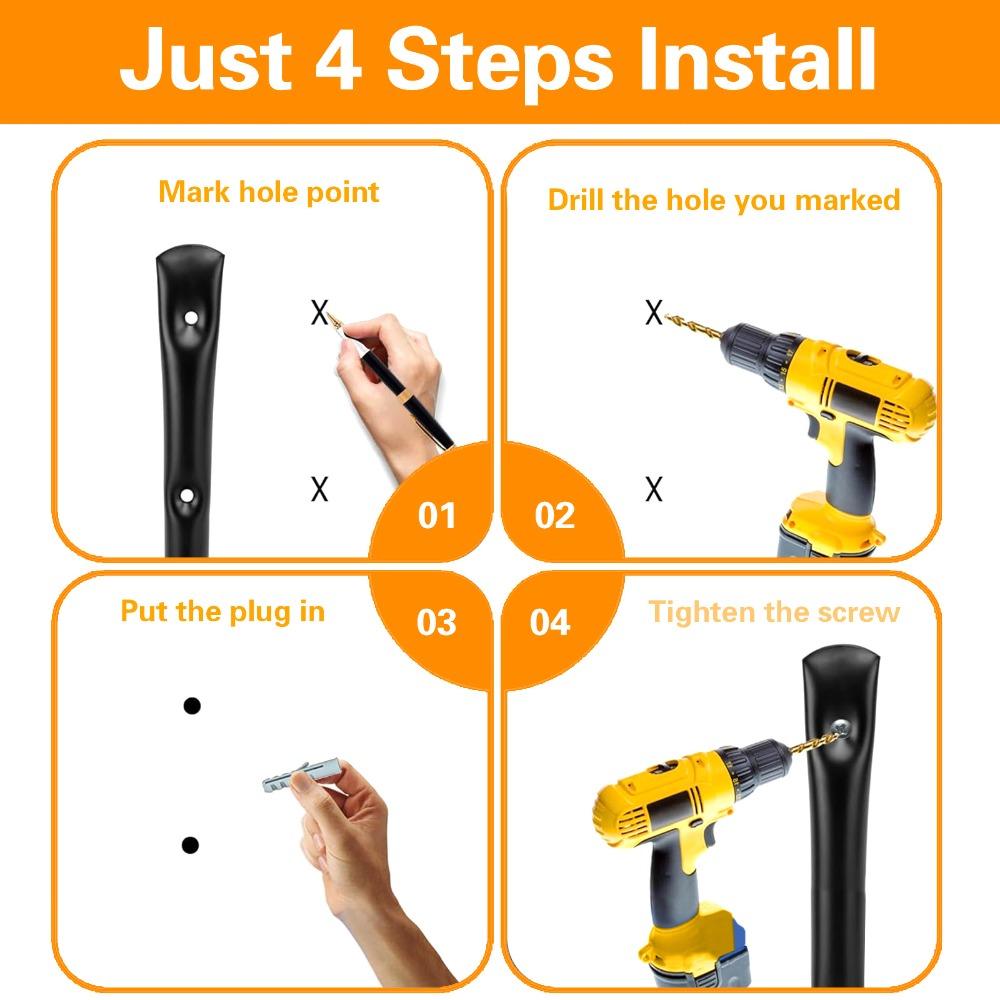 Just 4 Steps Install

Mark hole point

X

X

01

Drill the hole you marked

X

X

02

Put the plug in

03

04

Tighten the screw