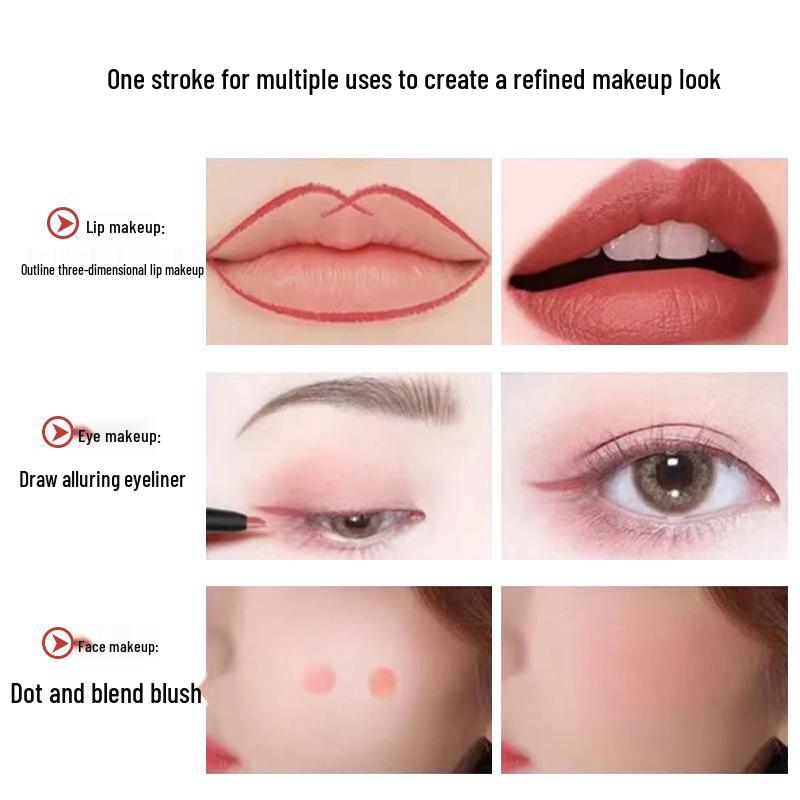 One stroke for multiple uses to create a refined makeup look

Lip makeup:

Outline three-dimensional lip makeup

Eye makeup:

Draw alluring eyeliner

Face makeup:

Dot and blend blush