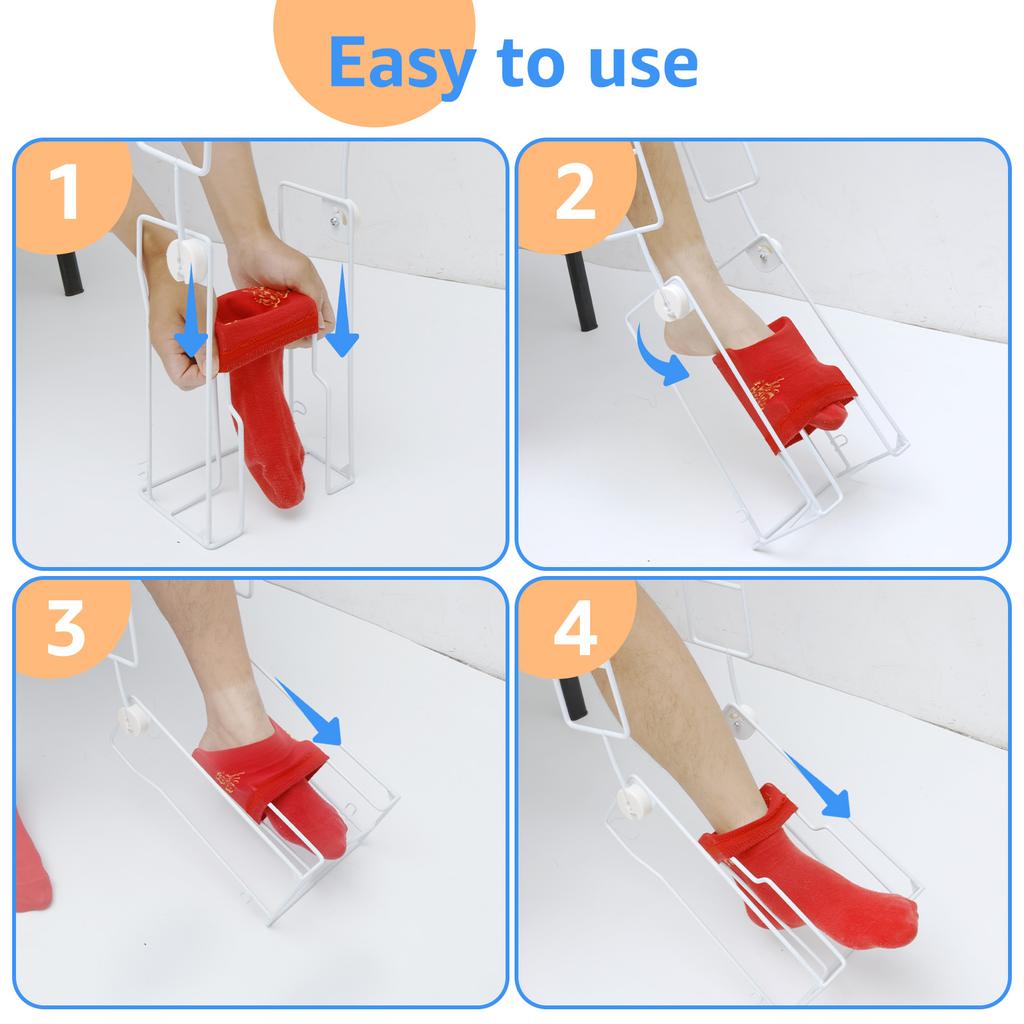 Easy to use

1

2

3

4