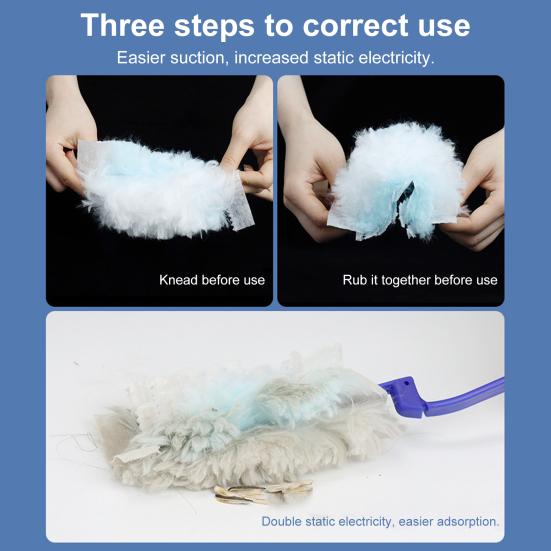 Three steps to correct use

Easier suction, increased static electricity.

Knead before use

Rub it together before use

Double static electricity, easier adsorption.