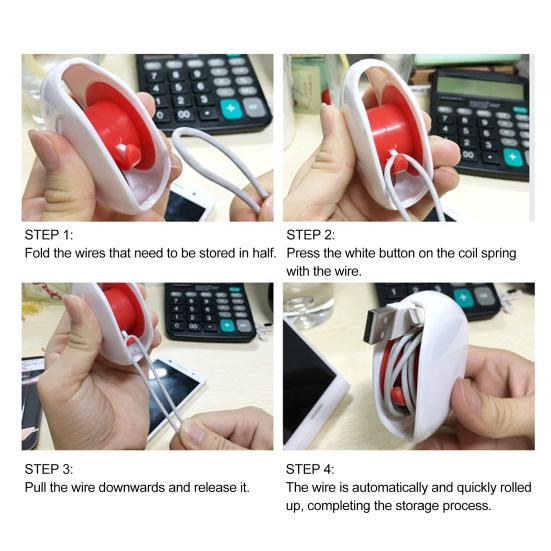 STEP 1:
Fold the wires that need to be stored in half.

STEP 2:
Press the white button on the coil spring with the wire.

STEP 3:
Pull the wire downwards and release it.

STEP 4:
The wire is automatically and quickly rolled up, completing the storage process.