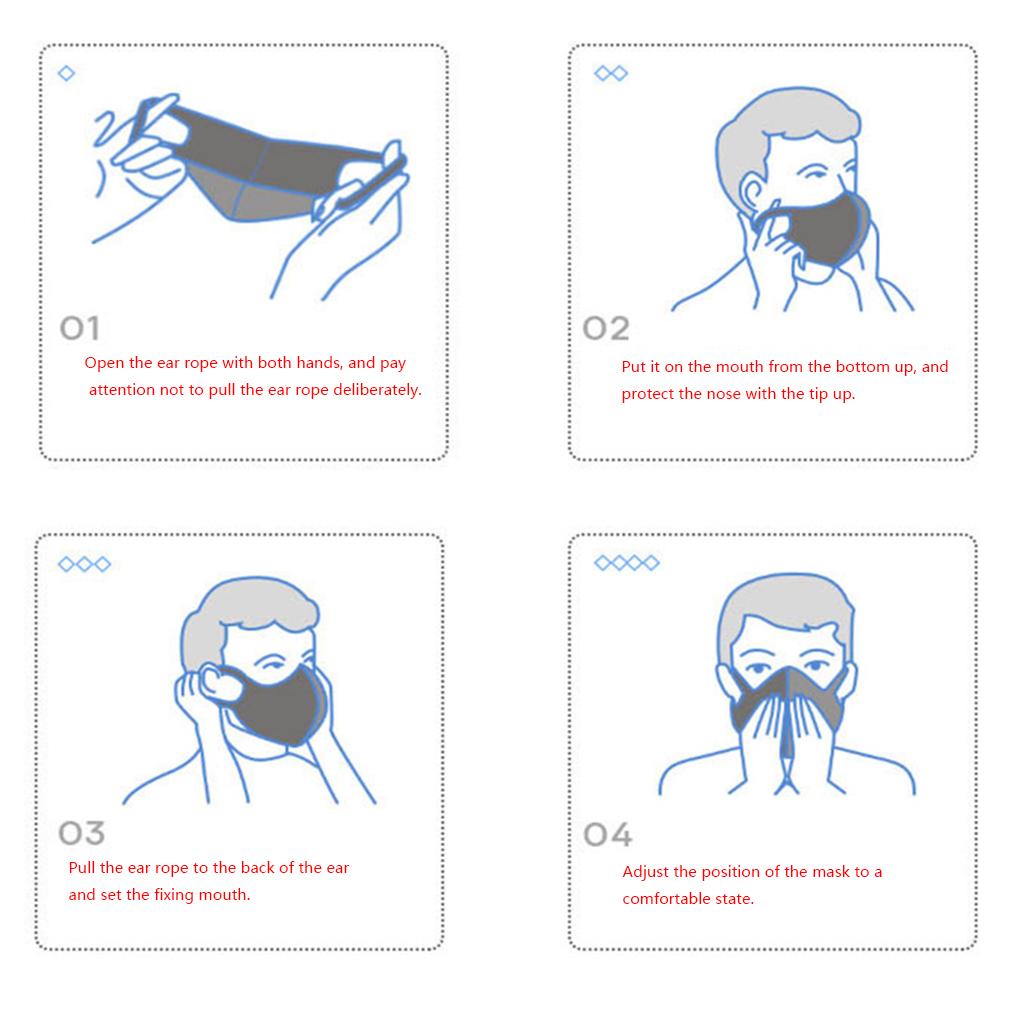 01
Open the ear rope with both hands, and pay attention not to pull the ear rope deliberately.

02
Put it on the mouth from the bottom up, and protect the nose with the tip up.

03
Pull the ear rope to the back of the ear and set the fixing mouth.

04
Adjust the position of the mask to a comfortable state.