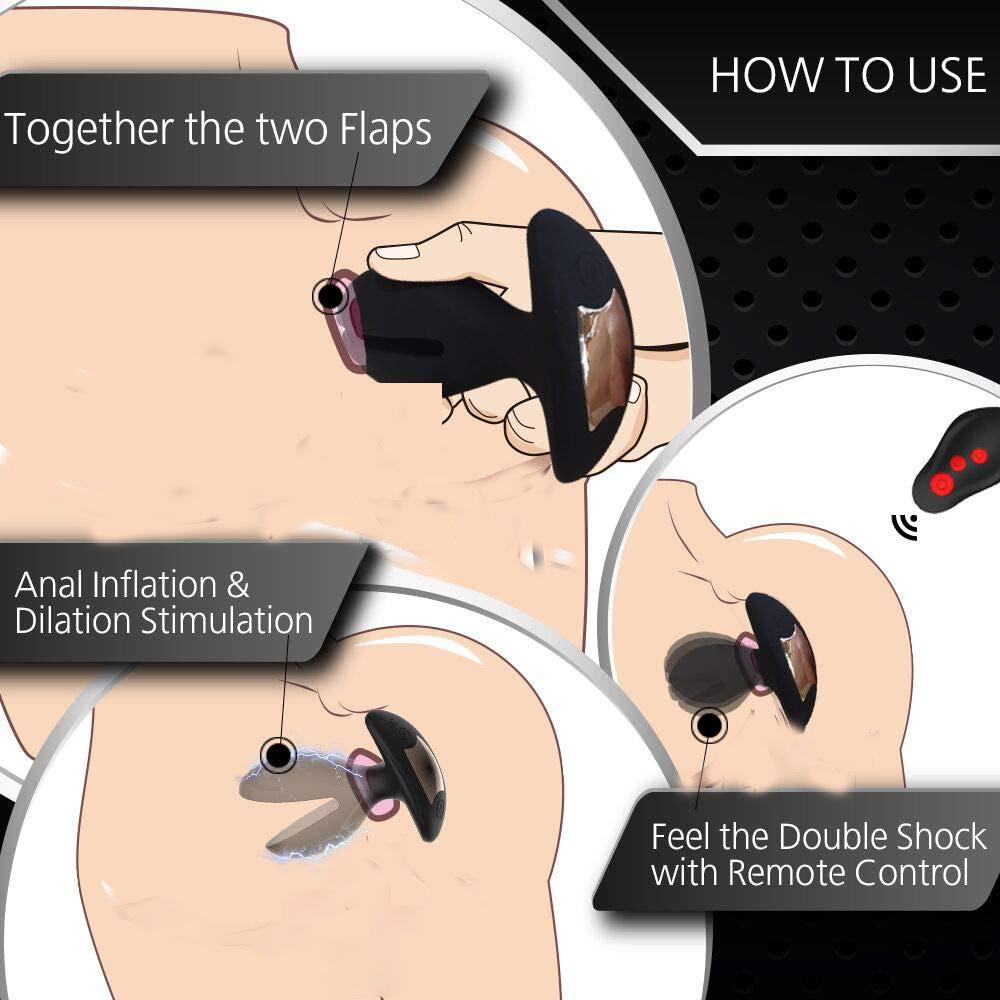 HOW TO USE

Together the two Flaps

Anal Inflation & Dilation Stimulation

Feel the Double Shock with Remote Control