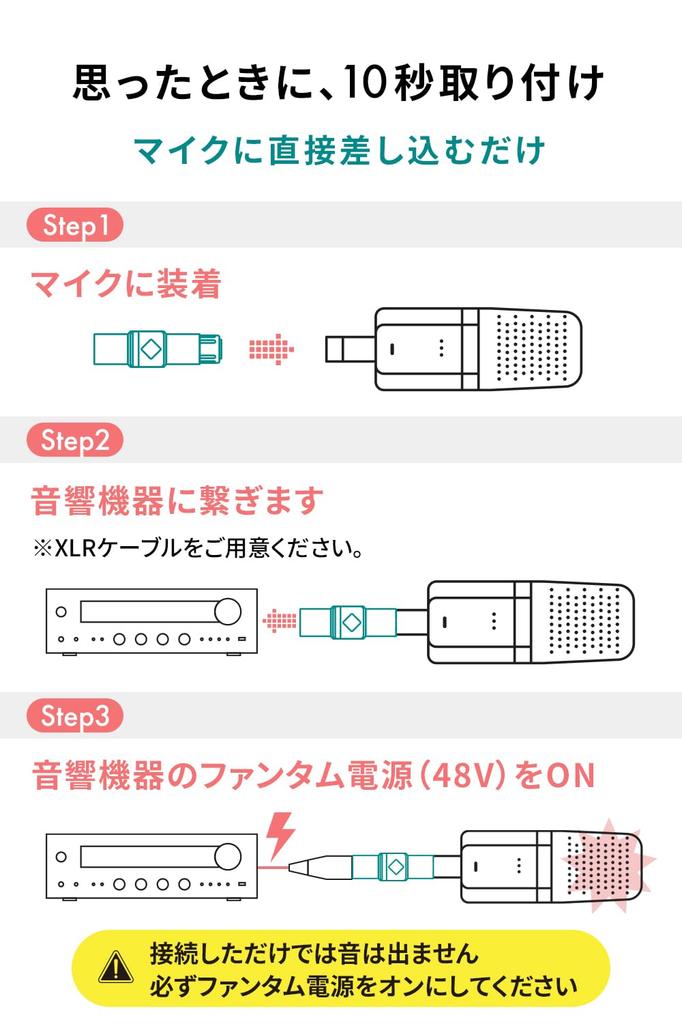 思ったときに、10秒取り付け

マイクに直接差し込むだけ

Step1

マイクに装着

Step2

音響機器に繋ぎます

※XLRケーブルをご用意ください。

Step3

音響機器のファンタム電源(48V)をON

接続しただけでは音は出ません
必ずファンタム電源をオンにしてください