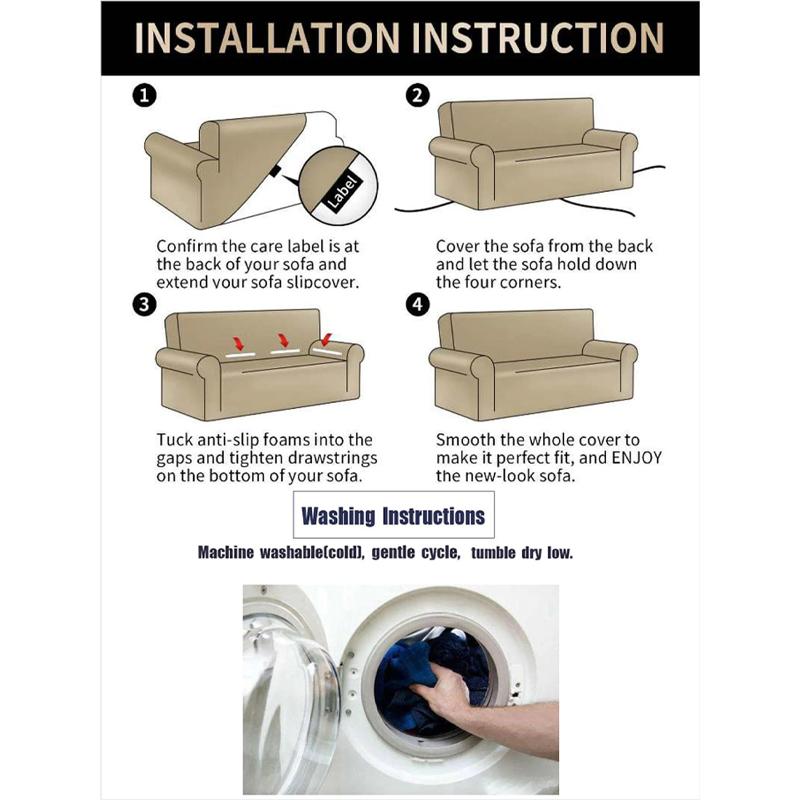 INSTALLATION INSTRUCTION

1

Label

Confirm the care label is at the back of your sofa and extend your sofa slipcover.

2

Cover the sofa from the back and let the sofa hold down the four corners.

3

Tuck anti-slip foams into the gaps and tighten drawstrings on the bottom of your sofa.

4

Smooth the whole cover to make it perfect fit, and ENJOY the new-look sofa.

Washing Instructions

Machine washable(cold), gentle cycle, tumble dry low.