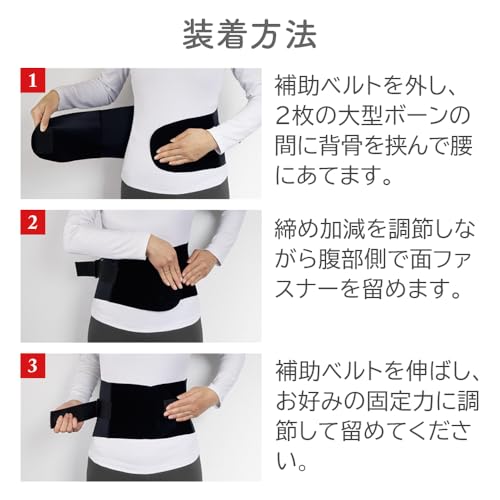 装着方法

1

補助ベルトを外し、2枚の大型ボーンの間に背骨を挟んで腰にあてます。

2

締め加減を調節しながら腹部側で面ファスナーを留めます。

3

補助ベルトを伸ばし、お好みの固定力に調節して留めてください。