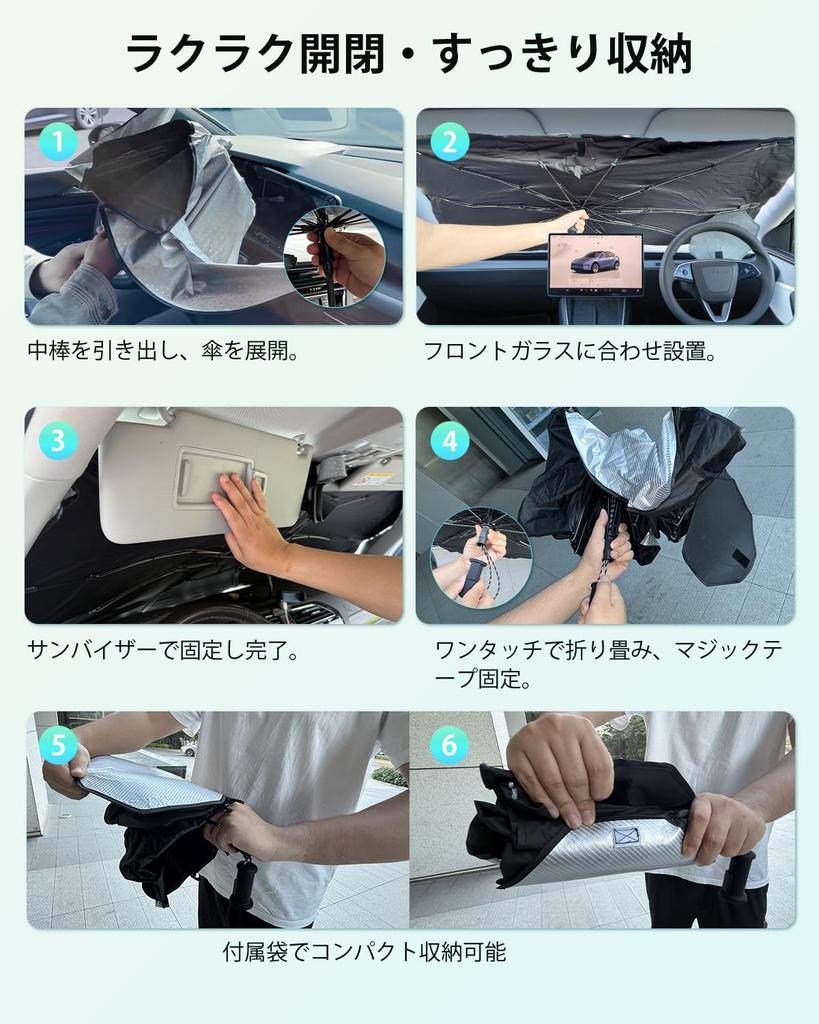 ラクラク開閉・すっきり収納

1

中棒を引き出し、傘を展開。

2

フロントガラスに合わせ設置。

3

サンバイザーで固定し完了。

4

ワンタッチで折り畳み、マジックテープ固定。

5

6

付属袋でコンパクト収納可能