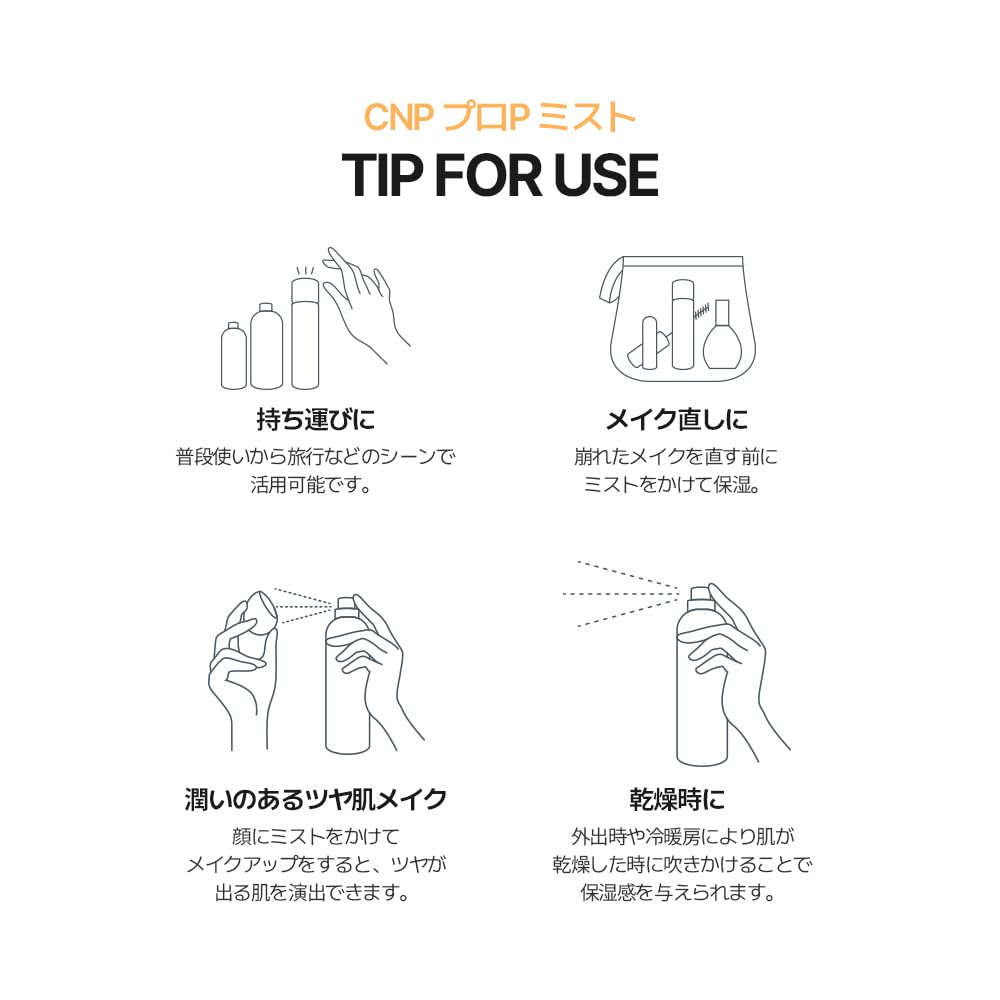 CNP プロP ミスト

TIP FOR USE

持ち運びに

普段使いから旅行などのシーンで活用可能です。

メイク直しに

崩れたメイクを直す前にミストをかけて保湿。

潤いのあるツヤ肌メイク

顔にミストをかけてメイクアップをすると、ツヤが出る肌を演出できます。

乾燥時に

外出時や冷暖房により肌が乾燥した時に吹きかけることで保湿感を与えられます。