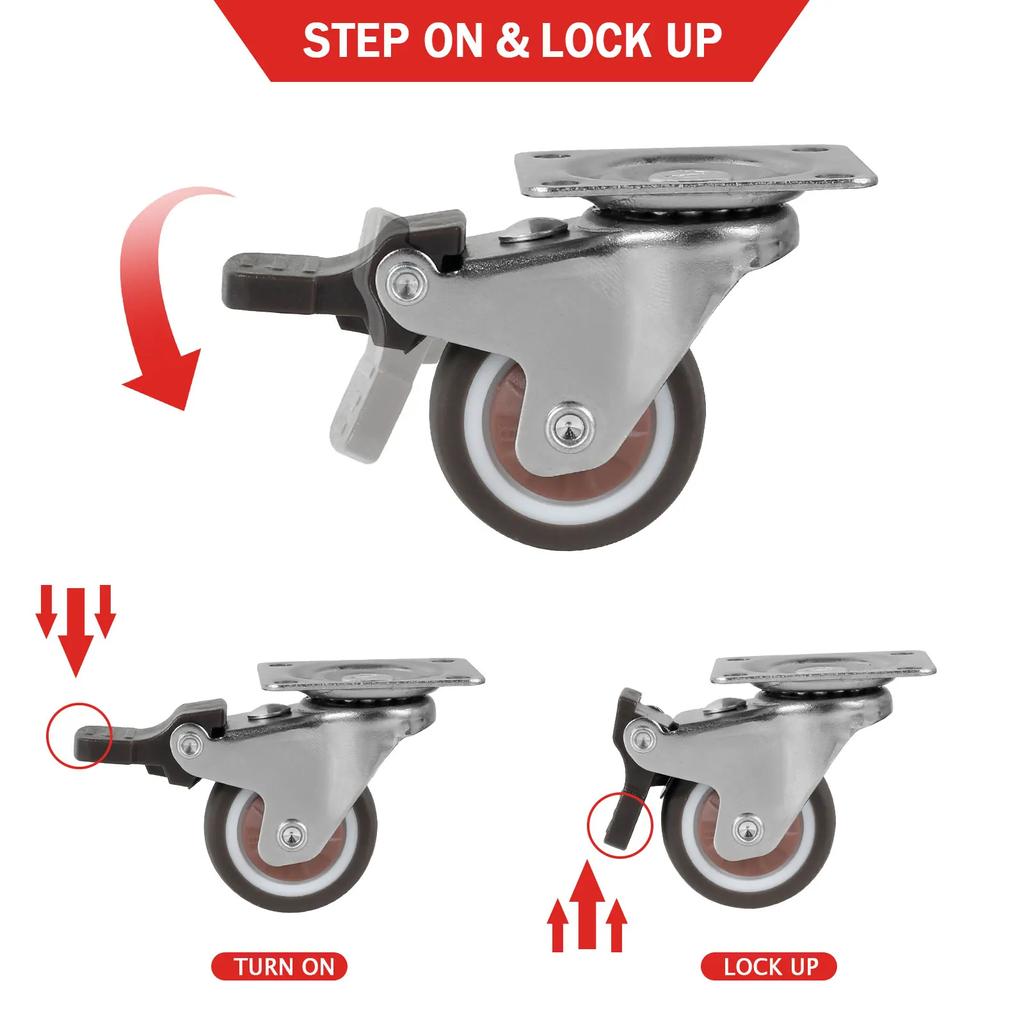 STEP ON & LOCK UP

TURN ON

LOCK UP