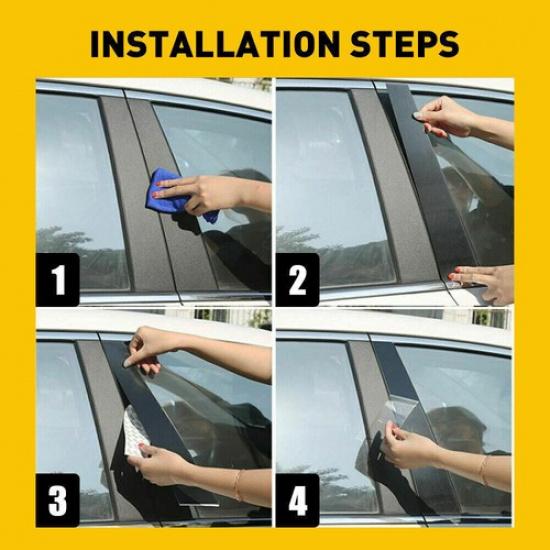 INSTALLATION STEPS

1

2

3

4