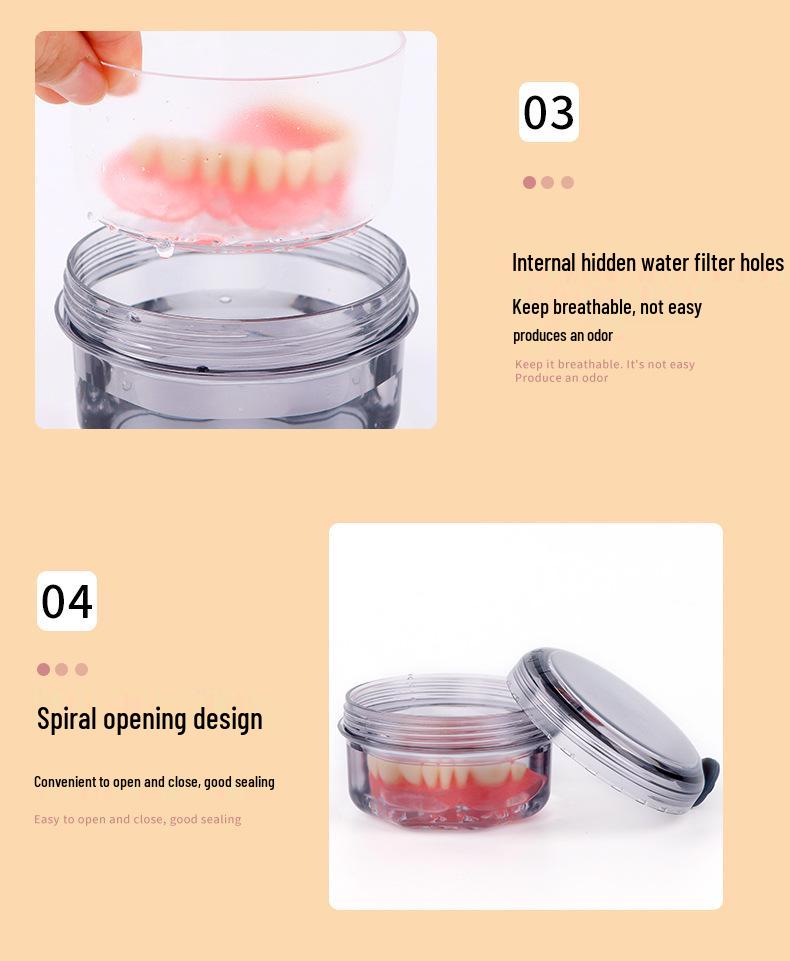 03

Internal hidden water filter holes

Keep breathable, not easy produces an odor

Keep it breathable. It's not easy Produce an odor

04

Spiral opening design

Convenient to open and close, good sealing

Easy to open and close, good sealing