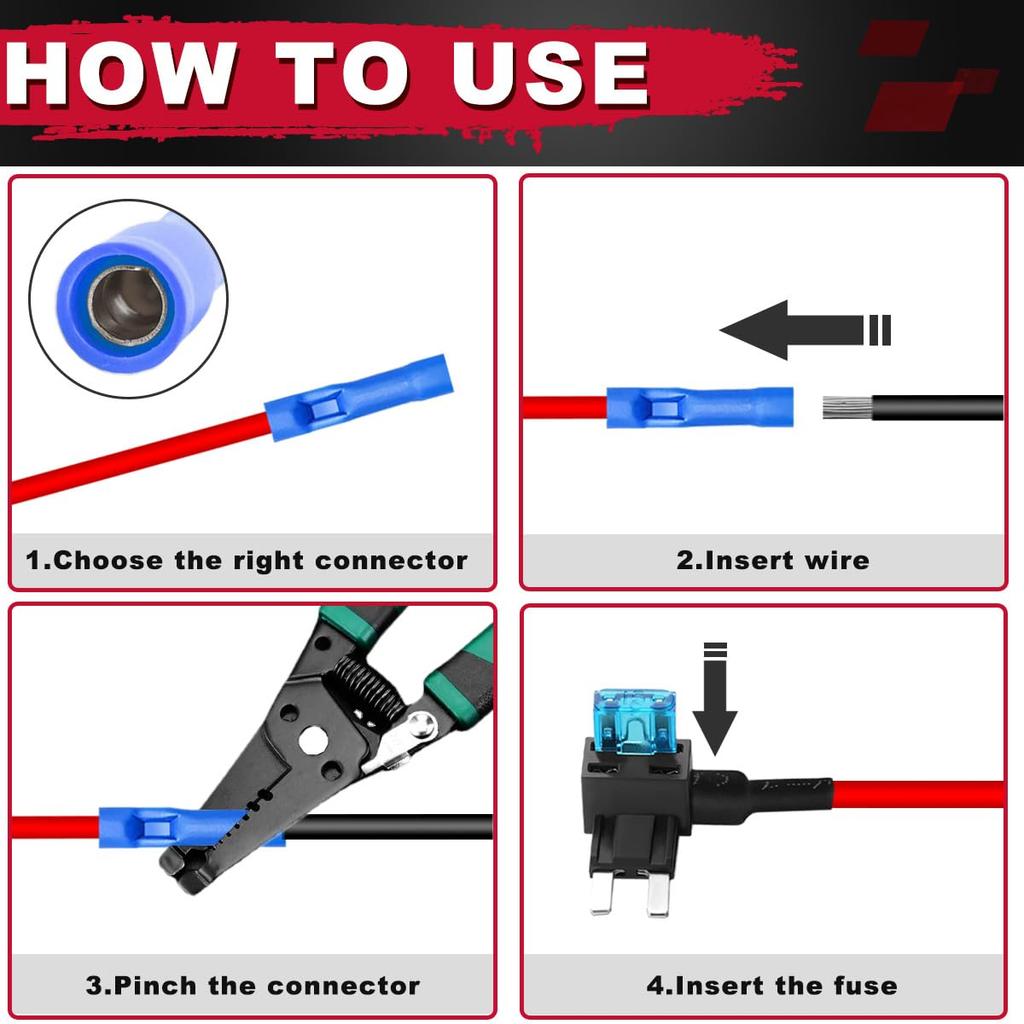 HOW TO USE

1.Choose the right connector

2.Insert wire

3.Pinch the connector

4.Insert the fuse