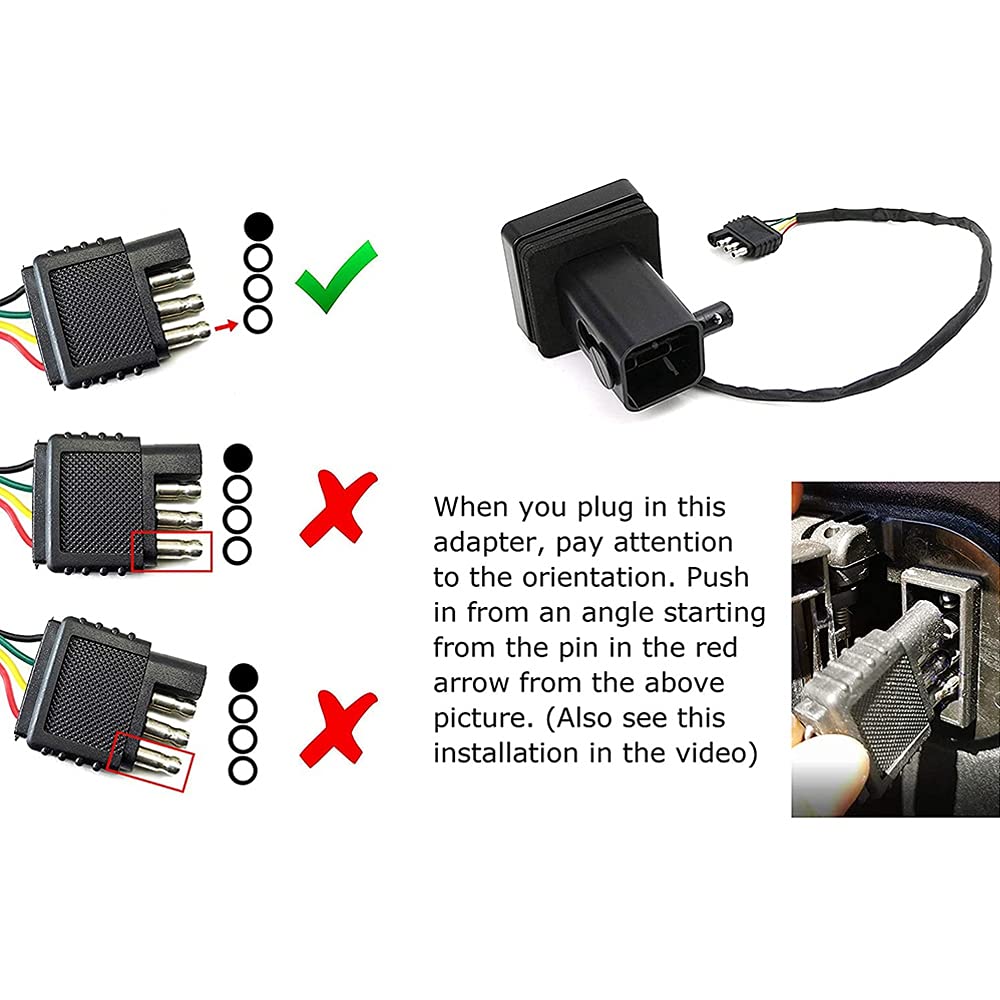 When you plug in this adapter, pay attention to the orientation. Push in from an angle starting from the pin in the red arrow from the above picture. (Also see this installation in the video)