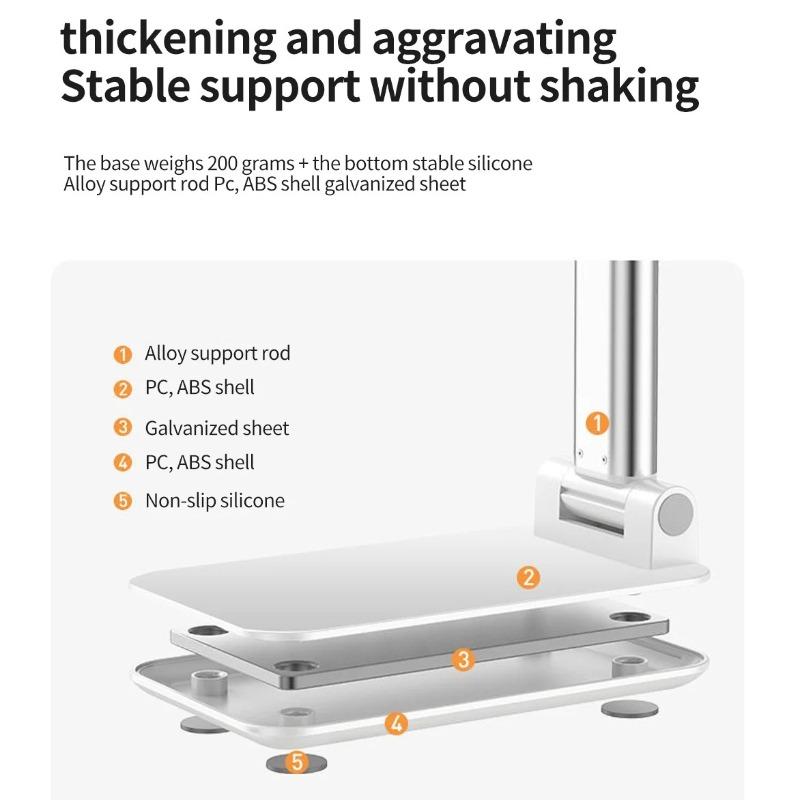 thickening and aggravating
Stable support without shaking

The base weighs 200 grams + the bottom stable silicone
Alloy support rod Pc, ABS shell galvanized sheet

1 Alloy support rod
2 PC, ABS shell
3 Galvanized sheet
4 PC, ABS shell
5 Non-slip silicone

1

2

3

4

5