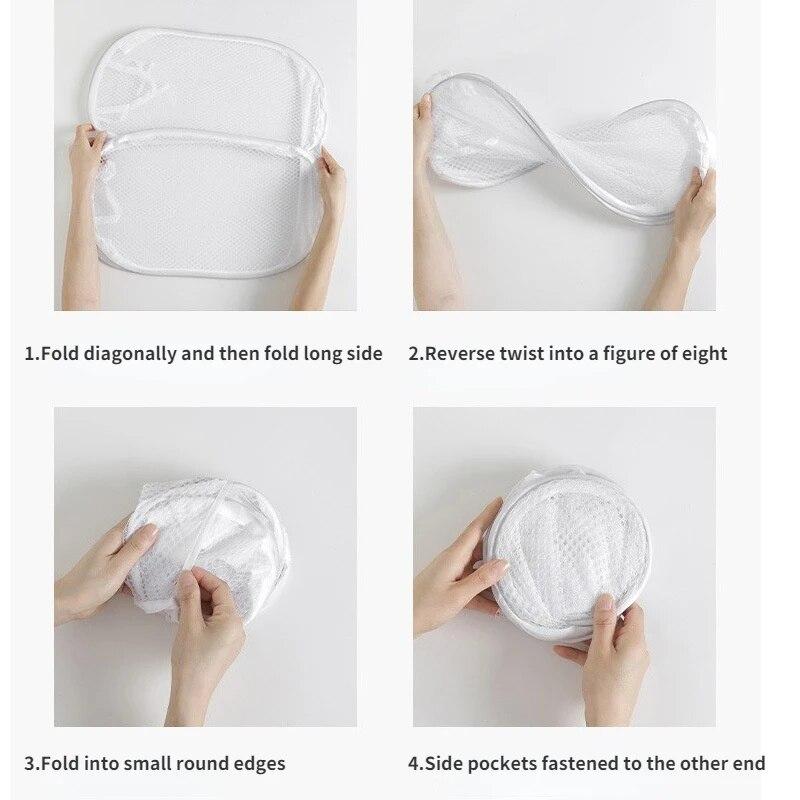 1.Fold diagonally and then fold long side

2.Reverse twist into a figure of eight

3.Fold into small round edges

4.Side pockets fastened to the other end