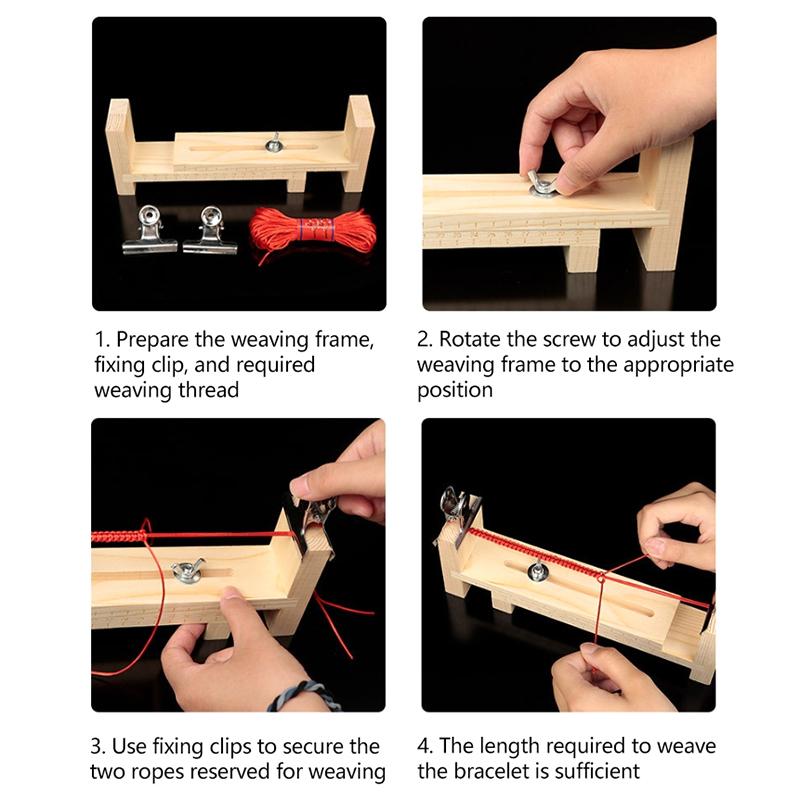 1. Prepare the weaving frame, fixing clip, and required weaving thread

2. Rotate the screw to adjust the weaving frame to the appropriate position

3. Use fixing clips to secure the two ropes reserved for weaving

4. The length required to weave the bracelet is sufficient