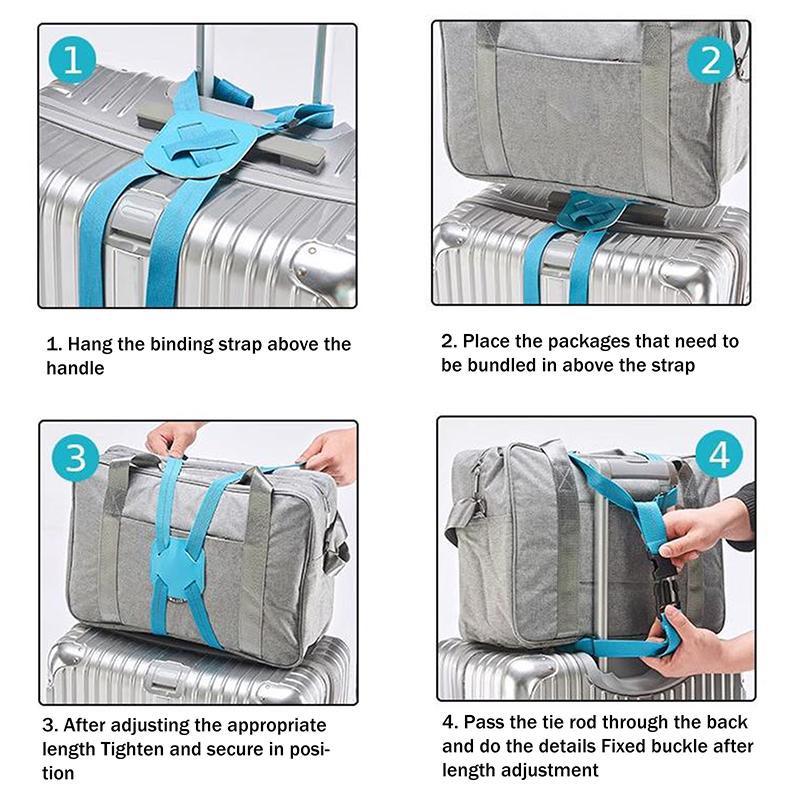 1

2

1. Hang the binding strap above the handle

2. Place the packages that need to be bundled in above the strap

3

4

3. After adjusting the appropriate length Tighten and secure in position

4. Pass the tie rod through the back and do the details Fixed buckle after length adjustment