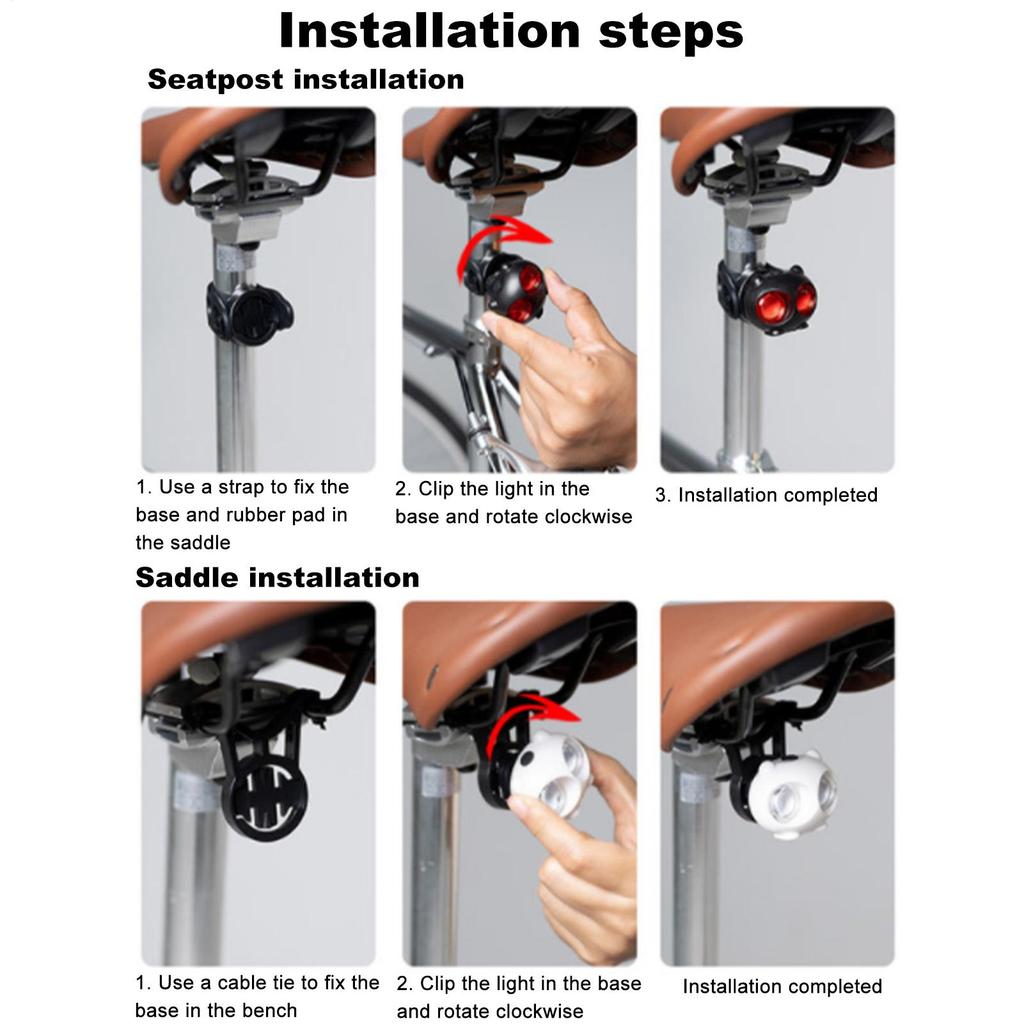 Installation steps

Seatpost installation

1. Use a strap to fix the base and rubber pad in the saddle

2. Clip the light in the base and rotate clockwise

3. Installation completed

Saddle installation

1. Use a cable tie to fix the base in the bench

2. Clip the light in the base and rotate clockwise

Installation completed