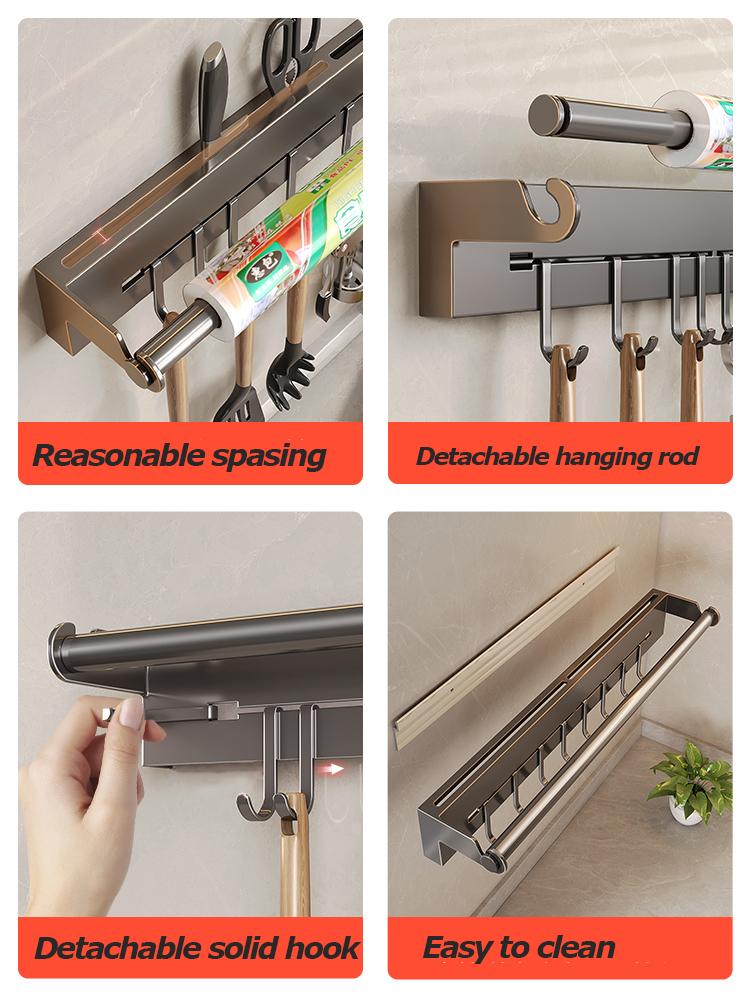 Reasonable spasing

Detachable hanging rod

Detachable solid hook

Easy to clean