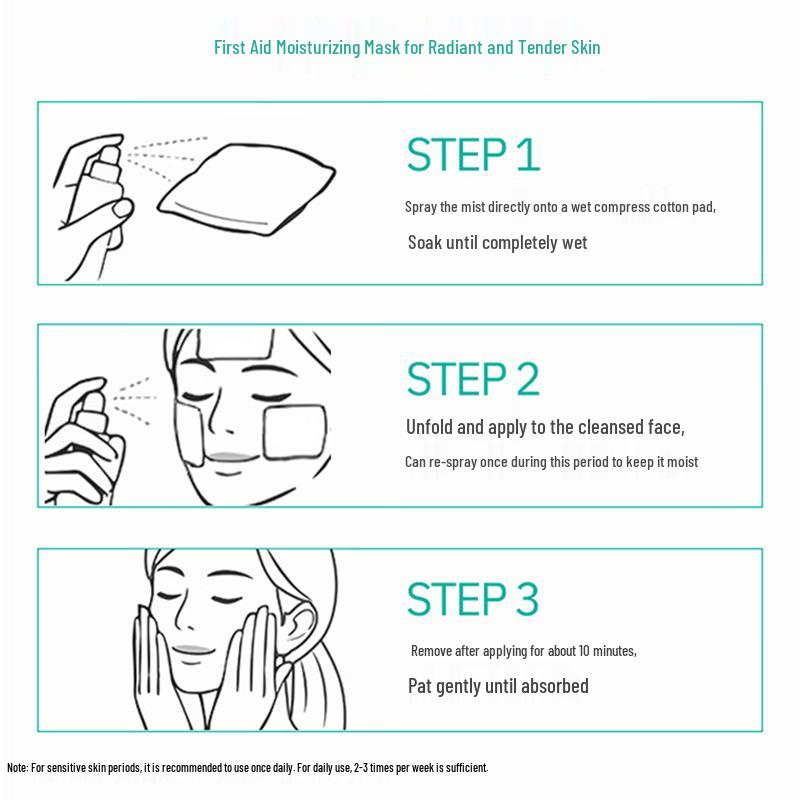 First Aid Moisturizing Mask for Radiant and Tender Skin

STEP 1

Spray the mist directly onto a wet compress cotton pad,

Soak until completely wet

STEP 2

Unfold and apply to the cleansed face,

Can re-spray once during this period to keep it moist

STEP 3

Remove after applying for about 10 minutes,

Pat gently until absorbed

Note: For sensitive skin periods, it is recommended to use once daily. For daily use, 2-3 times per week is sufficient.