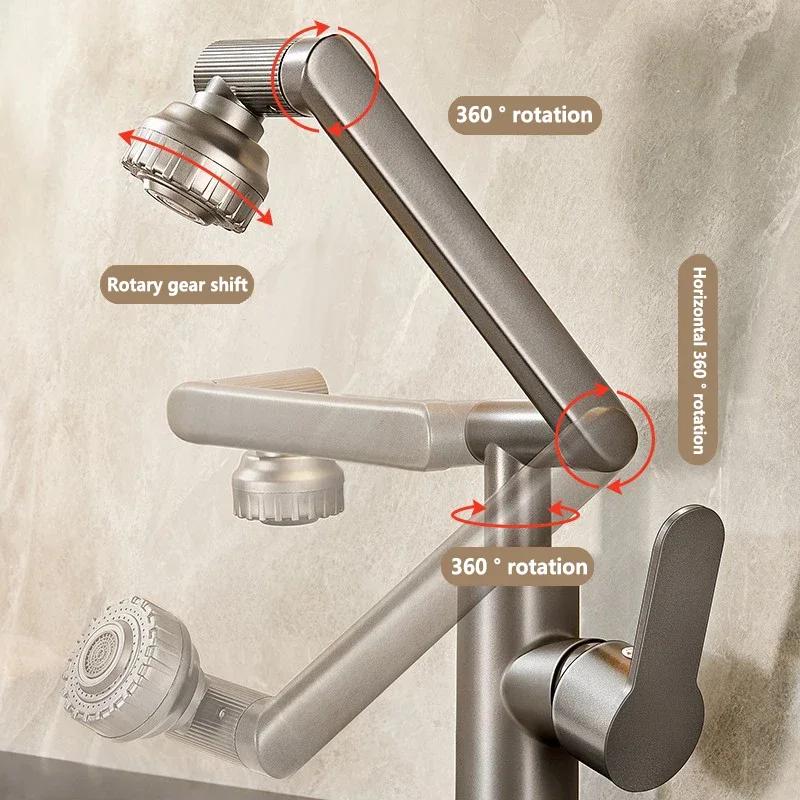 360 ° rotation

Rotary gear shift

Horizontal 360 ° rotation

360 ° rotation