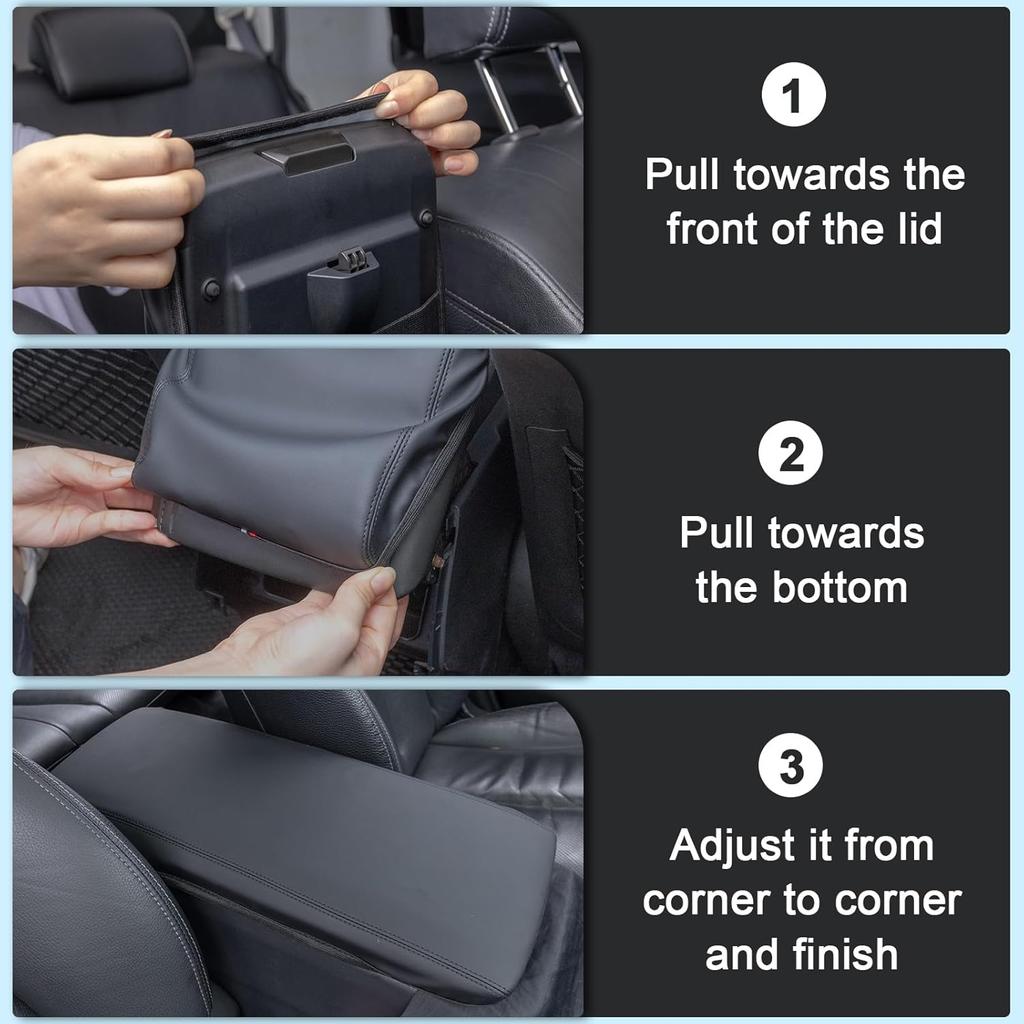 1
Pull towards the front of the lid

2
Pull towards the bottom

3
Adjust it from corner to corner and finish