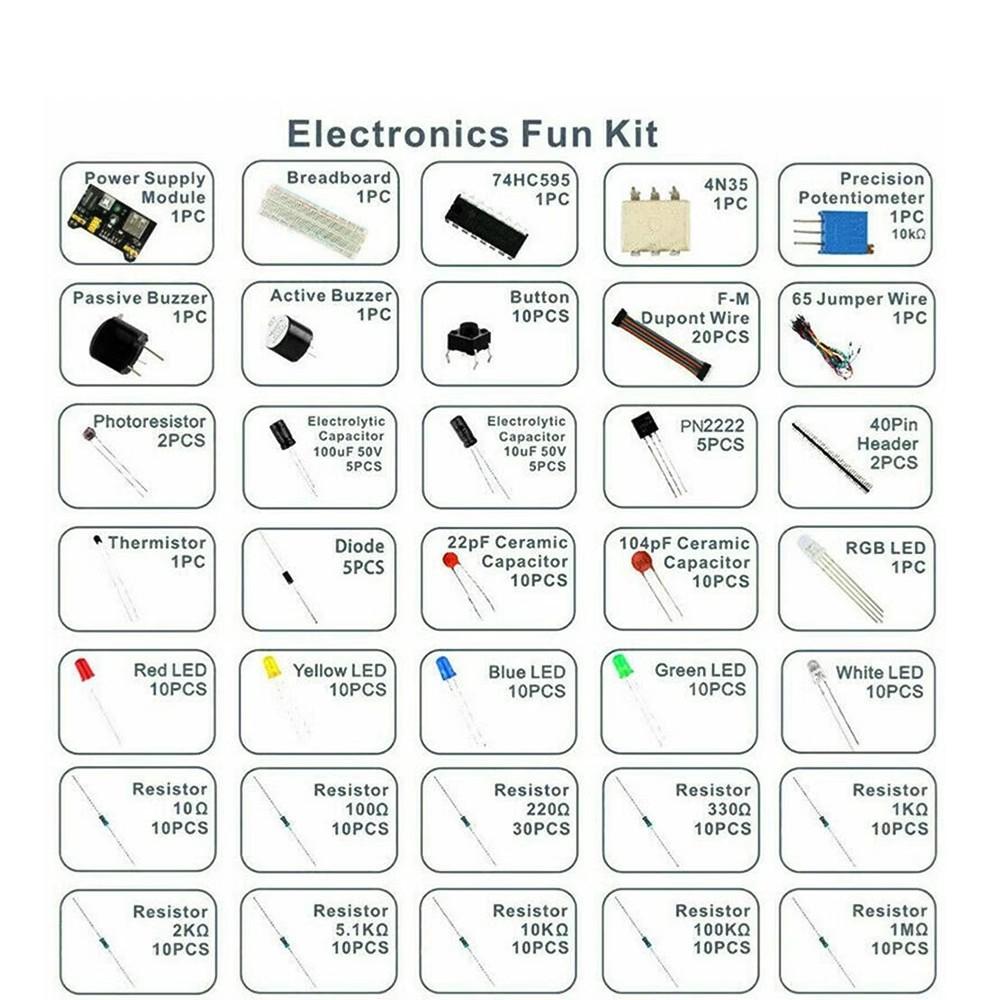 Electronics Fun Kit

Power Supply Module 1PC

Breadboard 1PC

74HC595 1PC

4N35 1PC

Precision Potentiometer 1PC 10kΩ

Passive Buzzer 1PC

Active Buzzer 1PC

Button 10PCS

F-M Dupont Wire 20PCS

65 Jumper Wire 1PC

Photoresistor 2PCS

Electrolytic Capacitor 100uF 50V 5PCS

Electrolytic Capacitor 10uF 50V 5PCS

PN2222 5PCS

40Pin Header 2PCS

Thermistor 1PC

Diode 5PCS

22pF Ceramic Capacitor 10PCS

104pF Ceramic Capacitor 10PCS

RGB LED 1PC

Red LED 10PCS

Yellow LED 10PCS

Blue LED 10PCS

Green LED 10PCS

White LED 10PCS

Resistor 10Ω 10PCS

Resistor 100Ω 10PCS

Resistor 220Ω 30PCS

Resistor 330Ω 10PCS

Resistor 1KΩ 10PCS

Resistor 2KΩ 10PCS

Resistor 5.1KΩ 10PCS

Resistor 10KΩ 10PCS

Resistor 100KΩ 10PCS

Resistor 1MΩ 10PCS