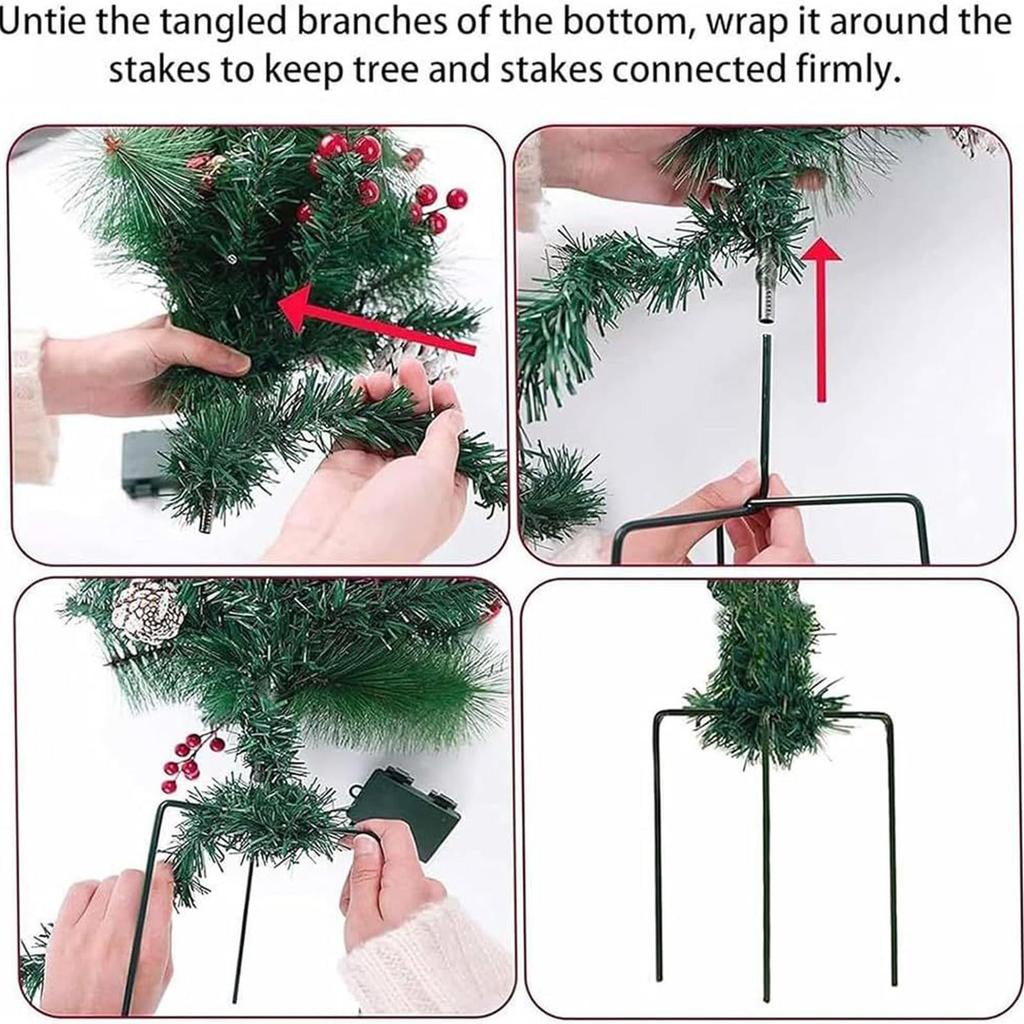 Untie the tangled branches of the bottom, wrap it around the stakes to keep tree and stakes connected firmly.