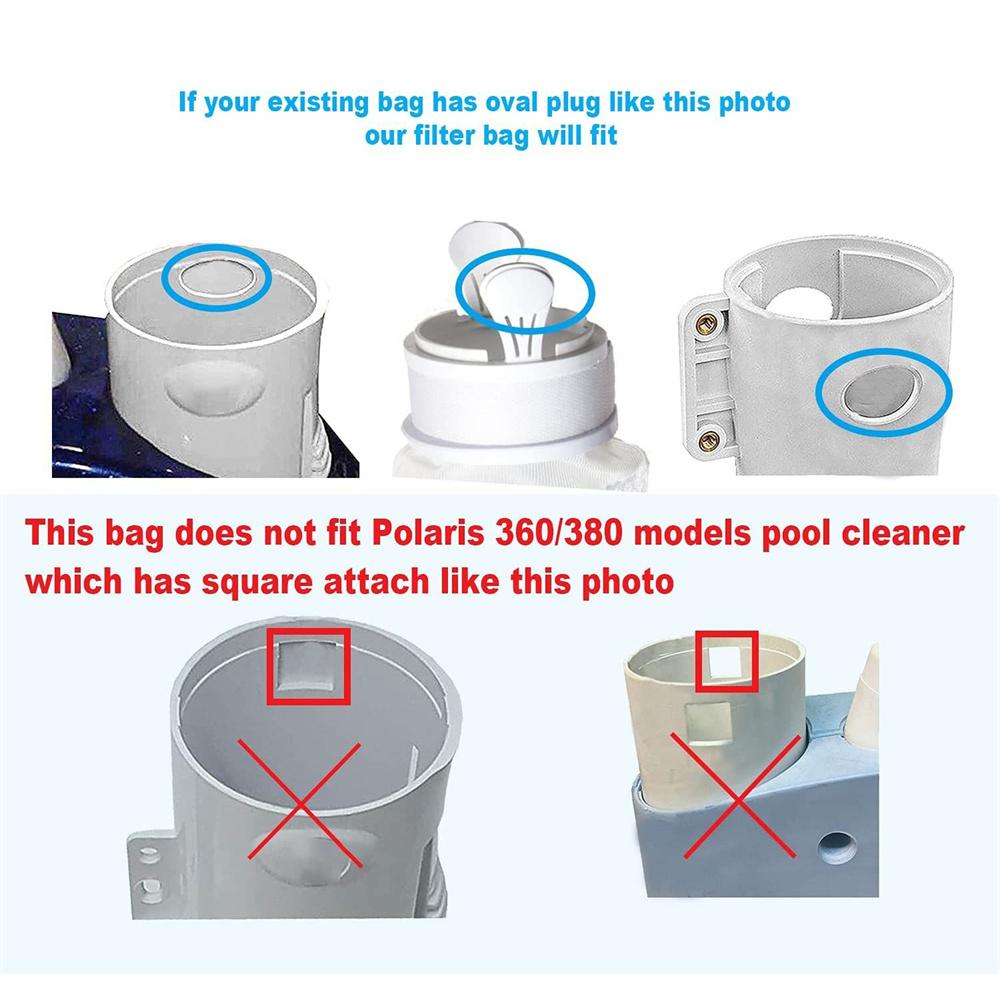 If your existing bag has oval plug like this photo
our filter bag will fit

This bag does not fit Polaris 360/380 models pool cleaner which has square attach like this photo