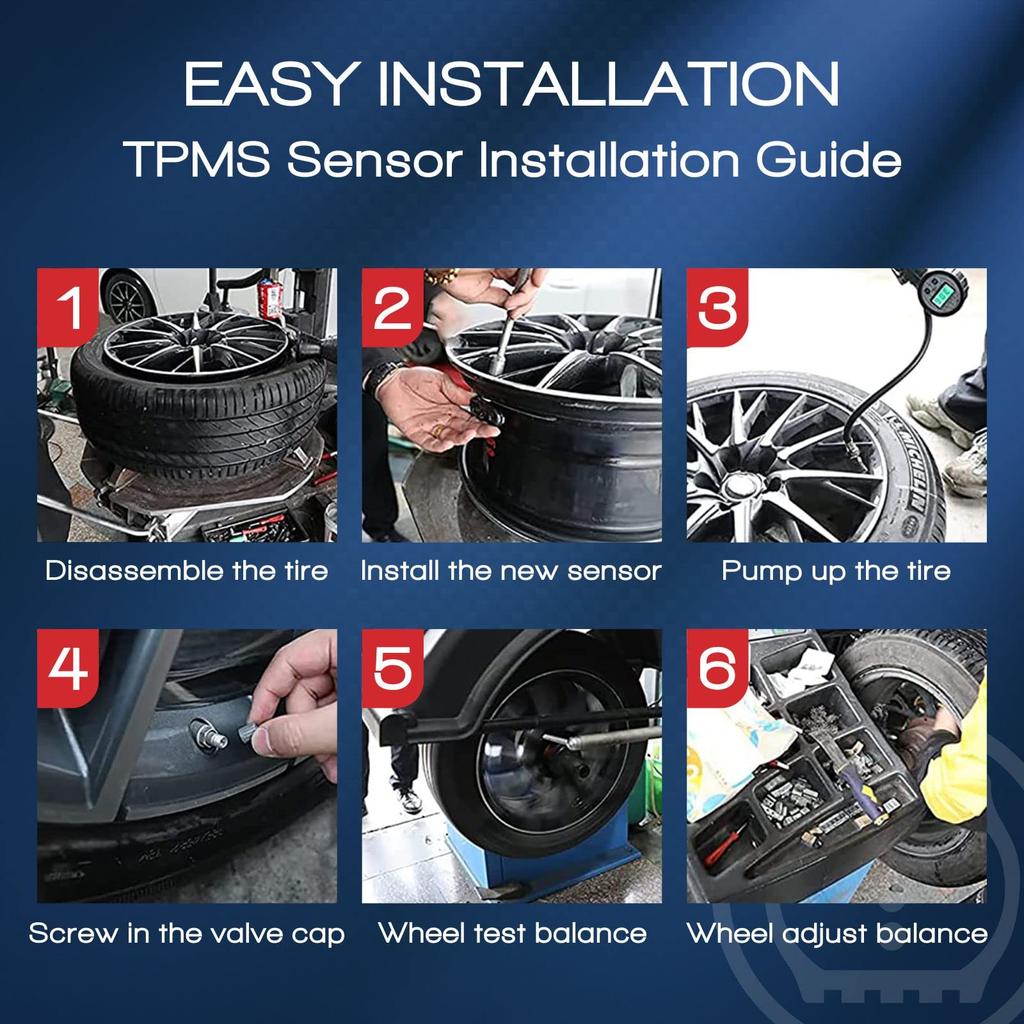 EASY INSTALLATION
TPMS Sensor Installation Guide

1
Disassemble the tire

2
Install the new sensor

3
MICHELIN
Pump up the tire

4
Screw in the valve cap

5
Wheel test balance

6
Wheel adjust balance