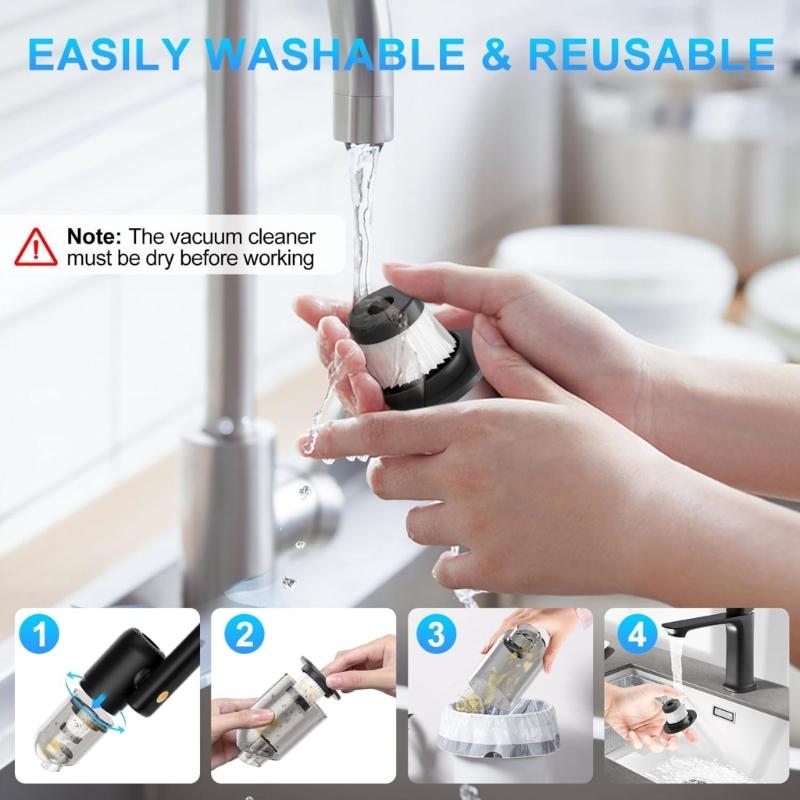 EASILY WASHABLE & REUSABLE

Note: The vacuum cleaner must be dry before working

1

2

3

4