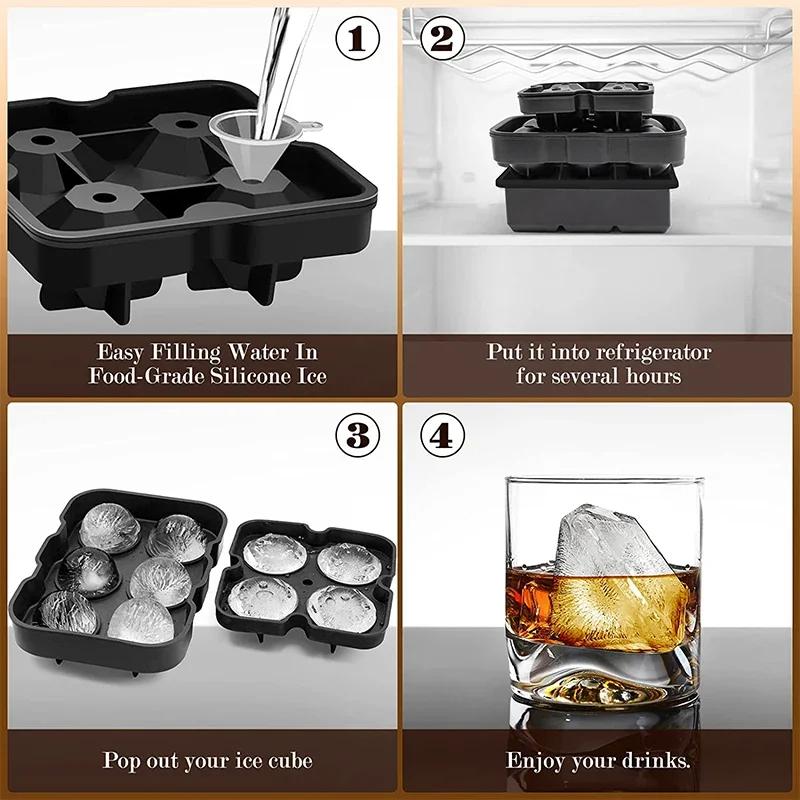 1
Easy Filling Water In Food-Grade Silicone Ice

2
Put it into refrigerator for several hours

3
Pop out your ice cube

4
Enjoy your drinks.