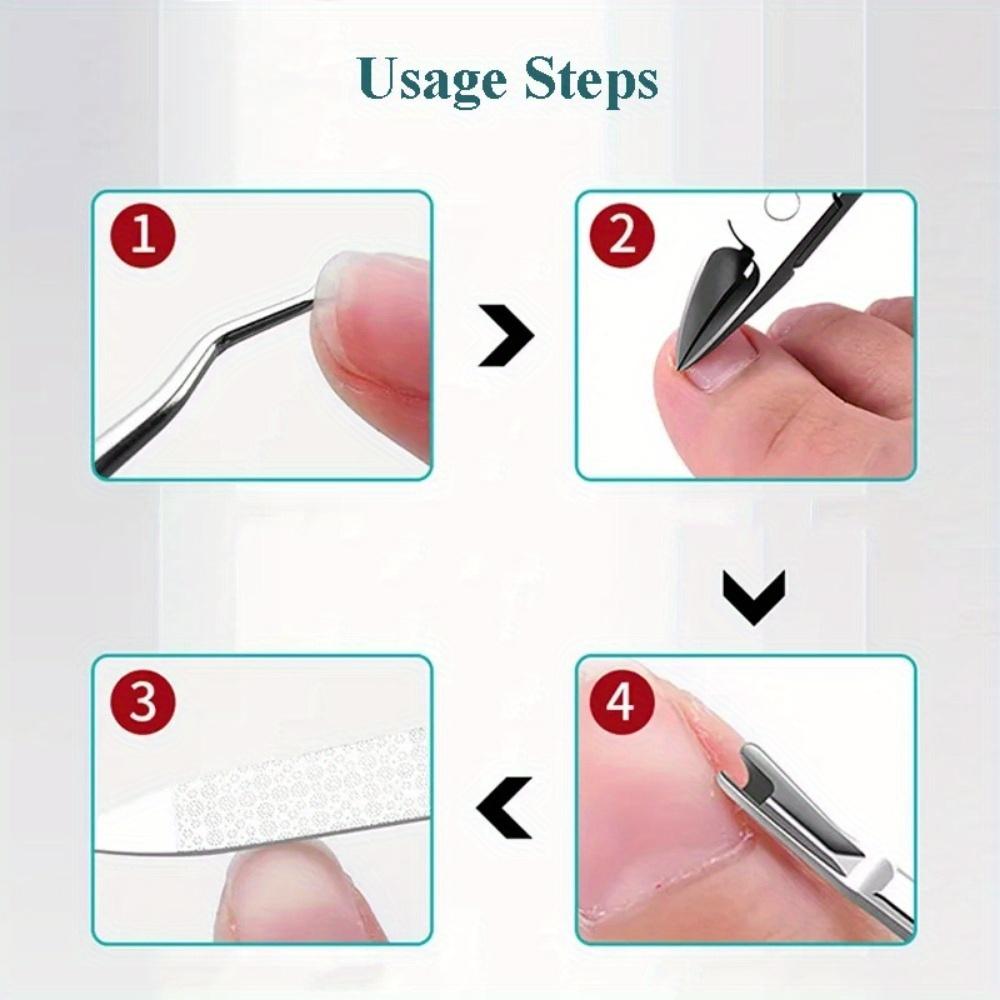 Usage Steps

1

2

3

4