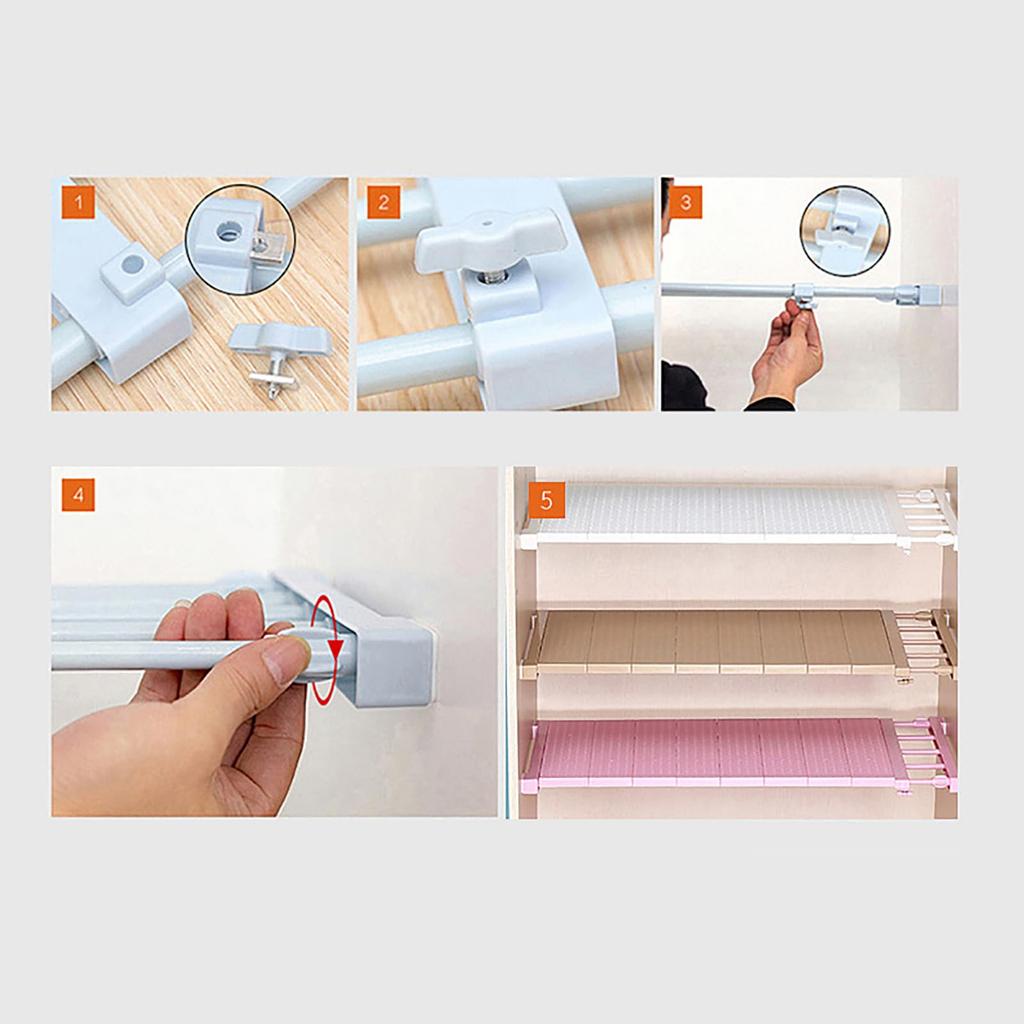 1

2

3

4

5