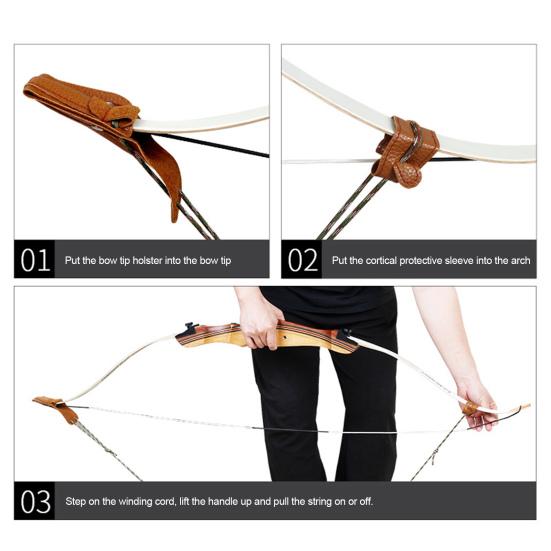 01 Put the bow tip holster into the bow tip

02 Put the cortical protective sleeve into the arch

03 Step on the winding cord, lift the handle up and pull the string on or off.