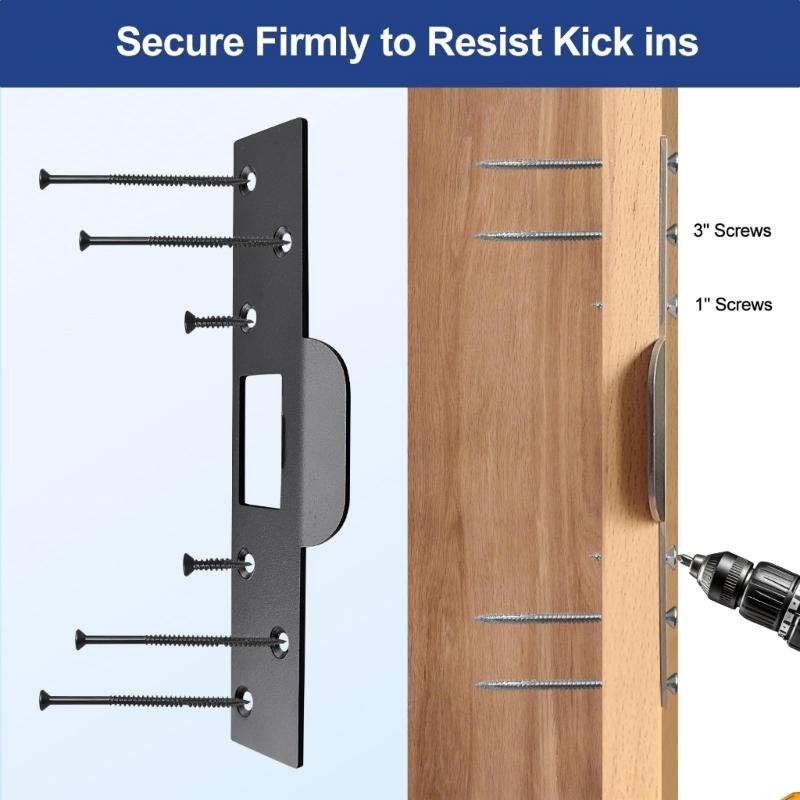 Secure Firmly to Resist Kick ins

3" Screws

1" Screws