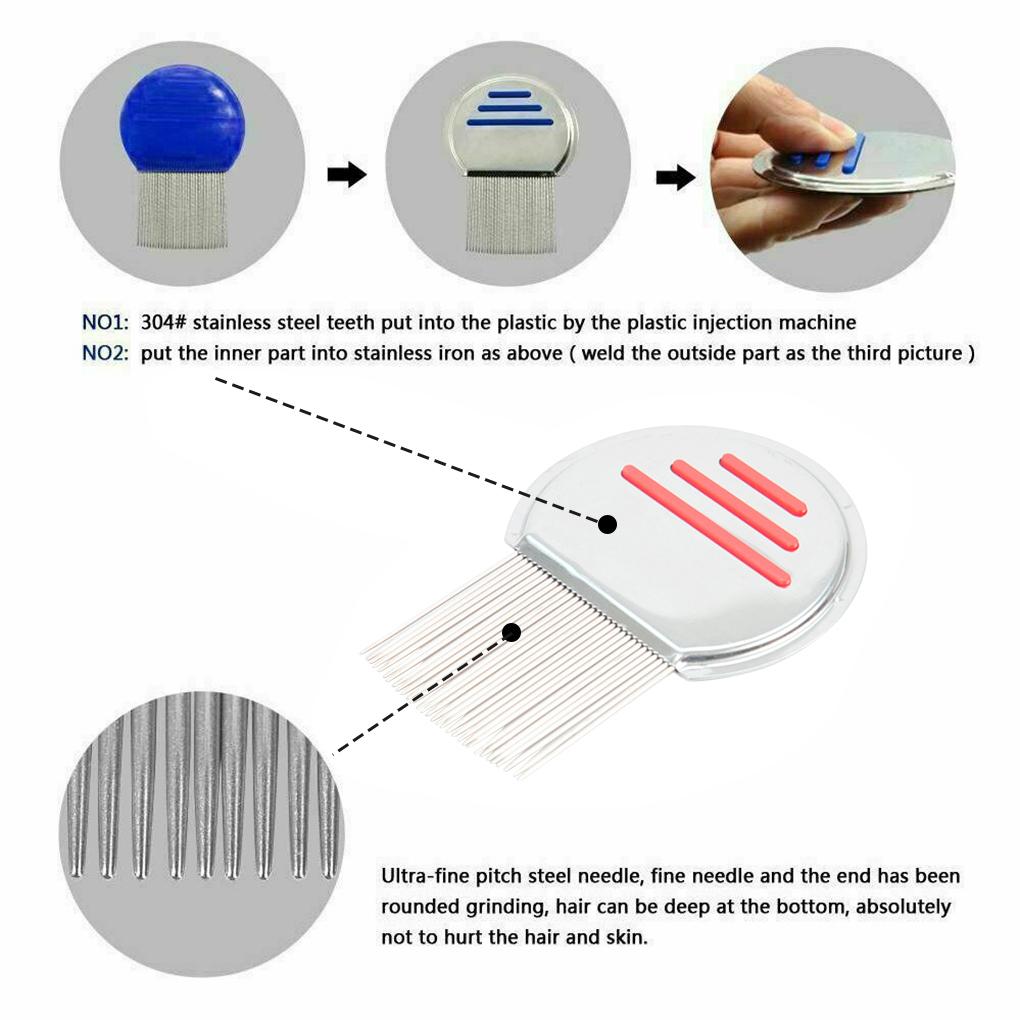 NO1: 304# stainless steel teeth put into the plastic by the plastic injection machine
NO2: put the inner part into stainless iron as above ( weld the outside part as the third picture )

Ultra-fine pitch steel needle, fine needle and the end has been rounded grinding, hair can be deep at the bottom, absolutely not to hurt the hair and skin.