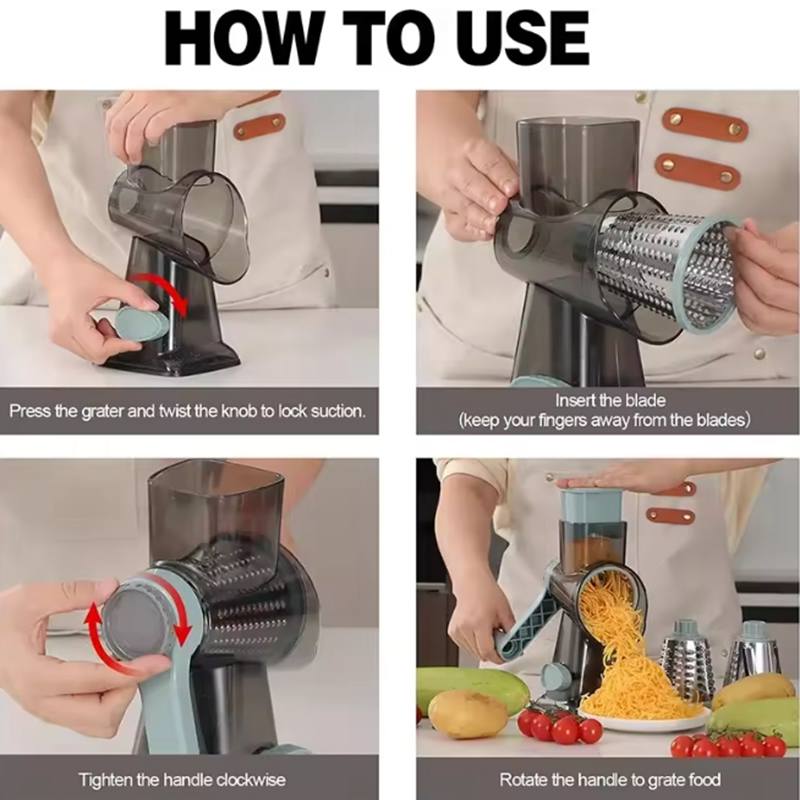 HOW TO USE

Press the grater and twist the knob to lock suction.

Insert the blade
(keep your fingers away from the blades)

Tighten the handle clockwise

Rotate the handle to grate food