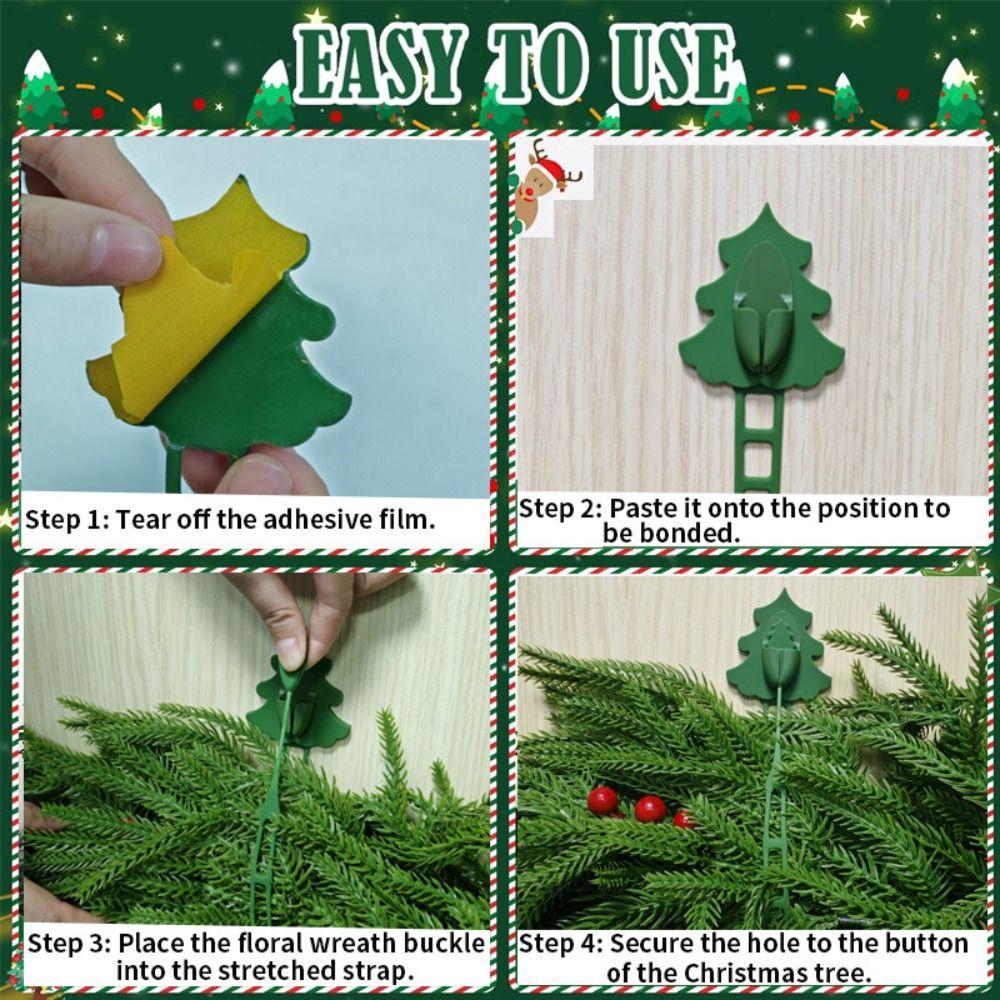 EASY TO USE

Step 1: Tear off the adhesive film.

Step 2: Paste it onto the position to be bonded.

Step 3: Place the floral wreath buckle into the stretched strap.

Step 4: Secure the hole to the button of the Christmas tree.