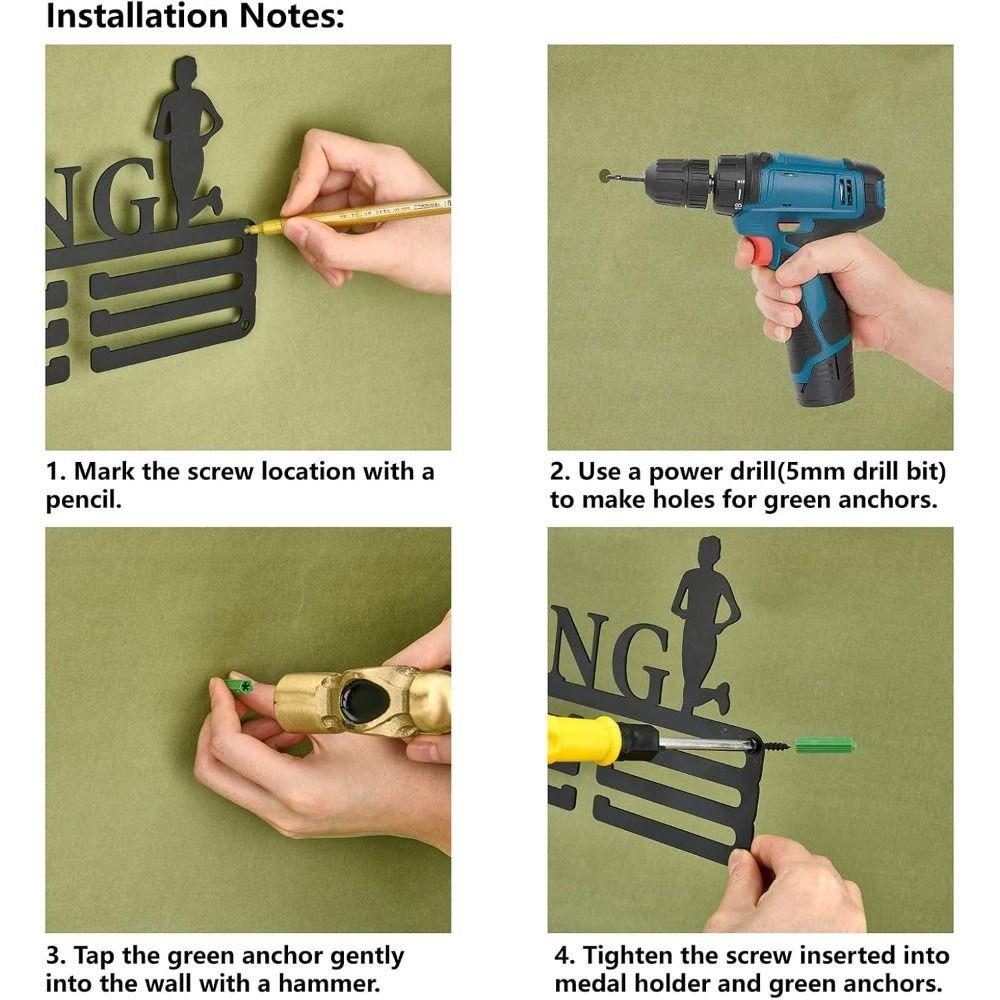 Installation Notes:

NG

1. Mark the screw location with a pencil.

2. Use a power drill(5mm drill bit) to make holes for green anchors.

3. Tap the green anchor gently into the wall with a hammer.

NG

4. Tighten the screw inserted into medal holder and green anchors.