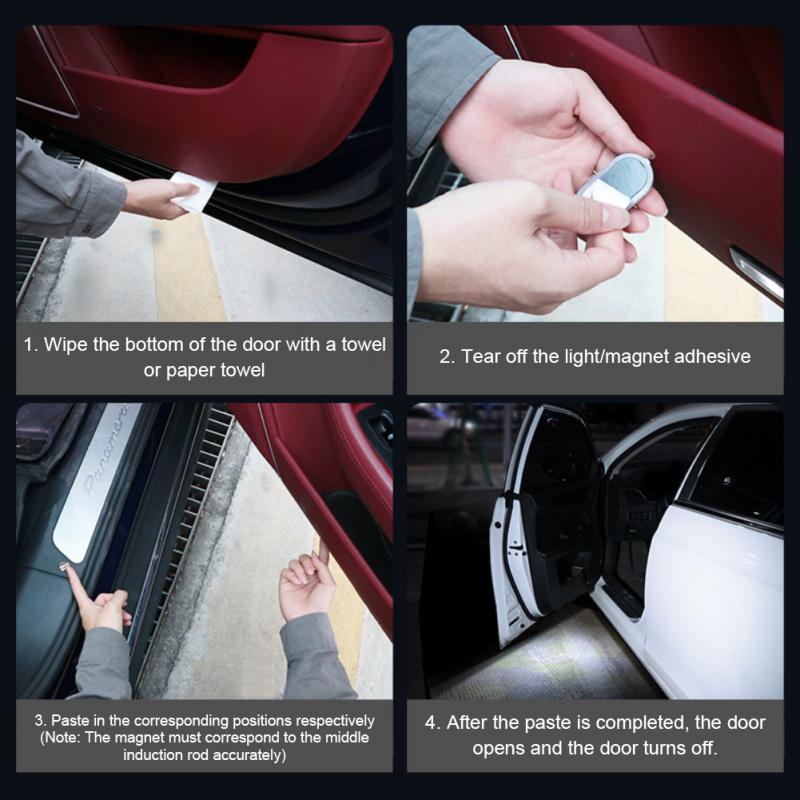 1. Wipe the bottom of the door with a towel or paper towel

2. Tear off the light/magnet adhesive

Panamera

3. Paste in the corresponding positions respectively (Note: The magnet must correspond to the middle induction rod accurately)

4. After the paste is completed, the door opens and the door turns off.